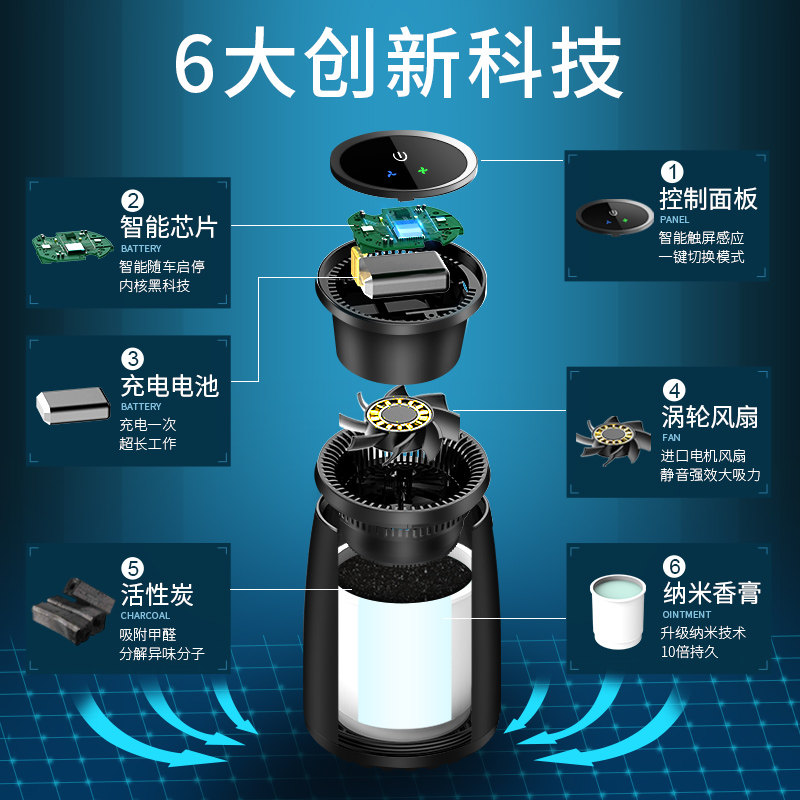 6大创新科技

① 控制面板
PANEL
智能触屏感应
一键切换模式

② 智能芯片
BATTERY
智能随车启停
内核黑科技

③ 充电电池
BATTERY
充电一次
超长工作

④ 涡轮风扇
FAN
进口电机风扇
静音强效大吸力

⑤ 活性炭
CHARCOAL
吸附甲醛
分解异味分子

⑥ 纳米香膏
OINTMENT
升级纳米技术
10倍持久