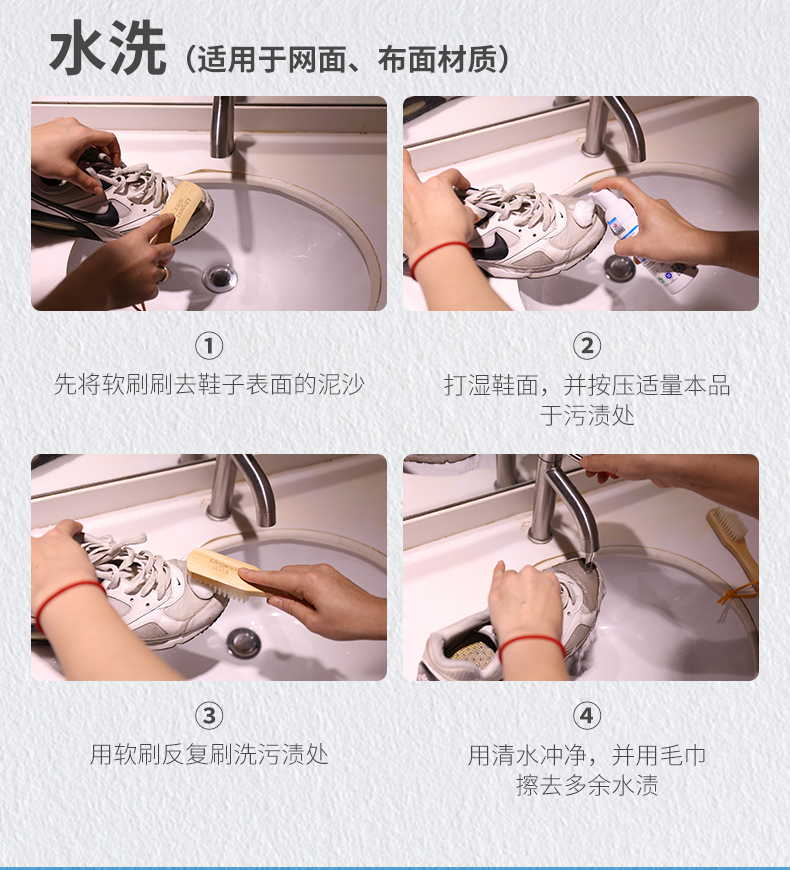 水洗（适用于网面、布面材质）

①
先将软刷刷去鞋子表面的泥沙

②
打湿鞋面，并按压适量本品于污渍处

③
用软刷反复刷洗污渍处

④
用清水冲净，并用毛巾擦去多余水渍