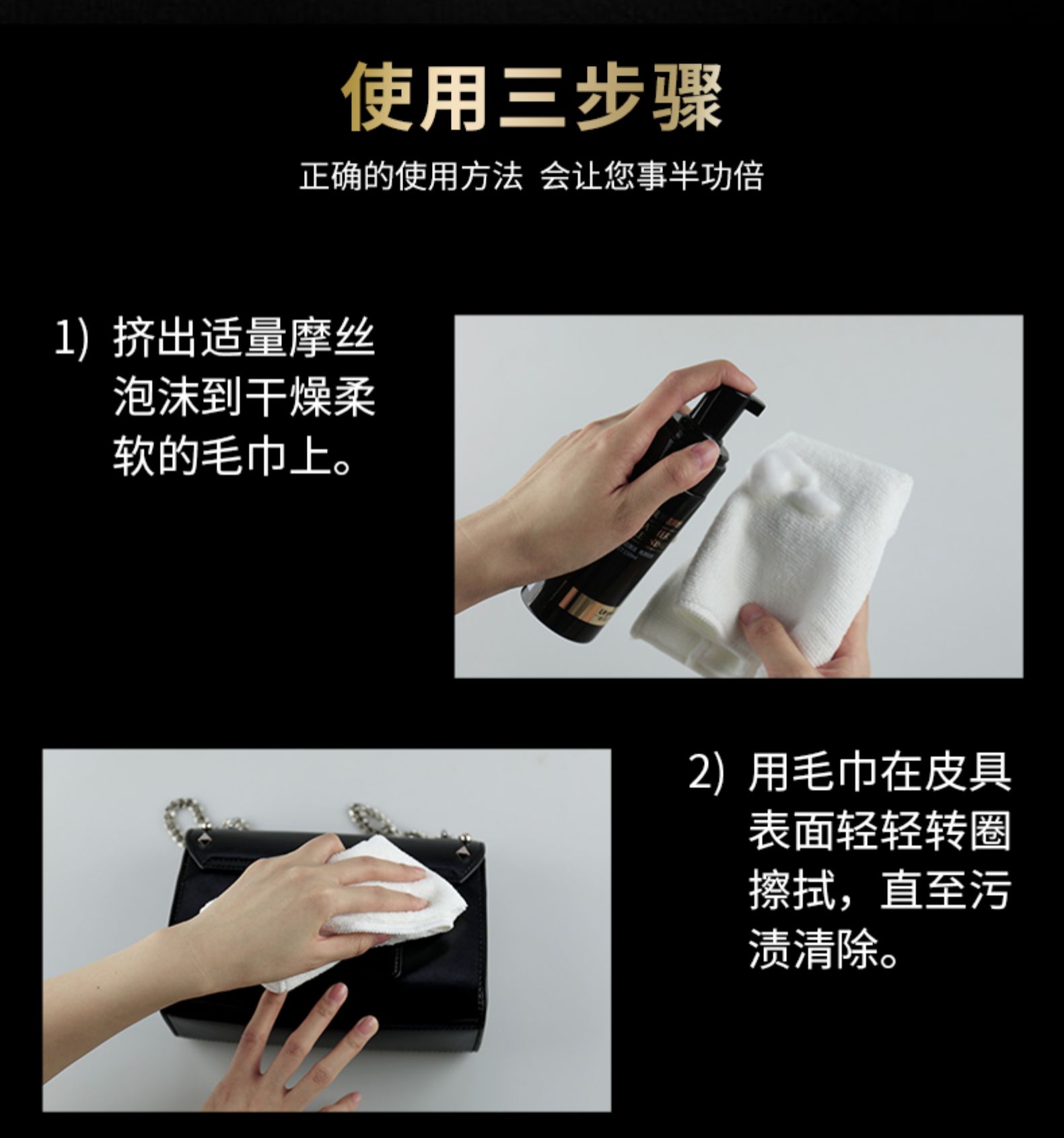 使用三步骤

正确的使用方法 会让您事半功倍

1) 挤出适量摩丝泡沫到干燥柔软的毛巾上。

2) 用毛巾在皮具表面轻轻转圈擦拭，直至污渍清除。