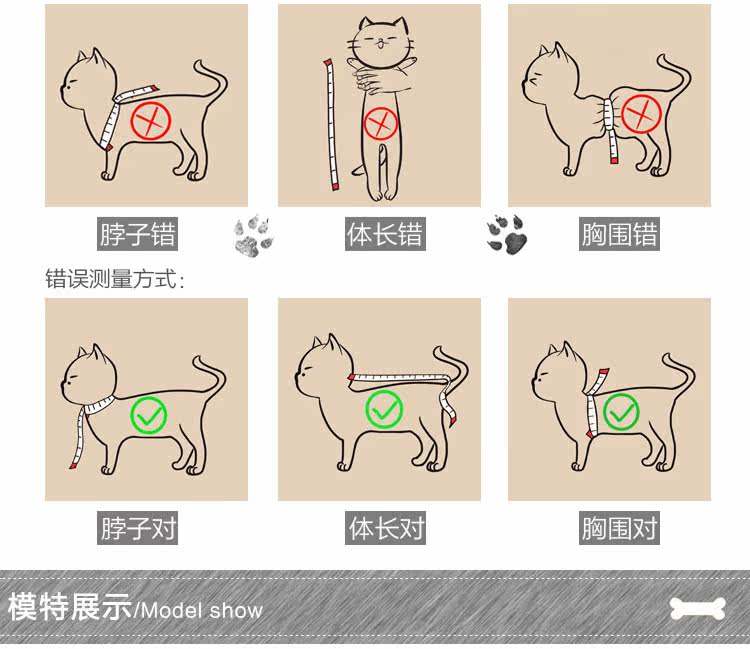 脖子错

体长错

胸围错

错误测量方式：

脖子对

体长对

胸围对

模特展示/Model show