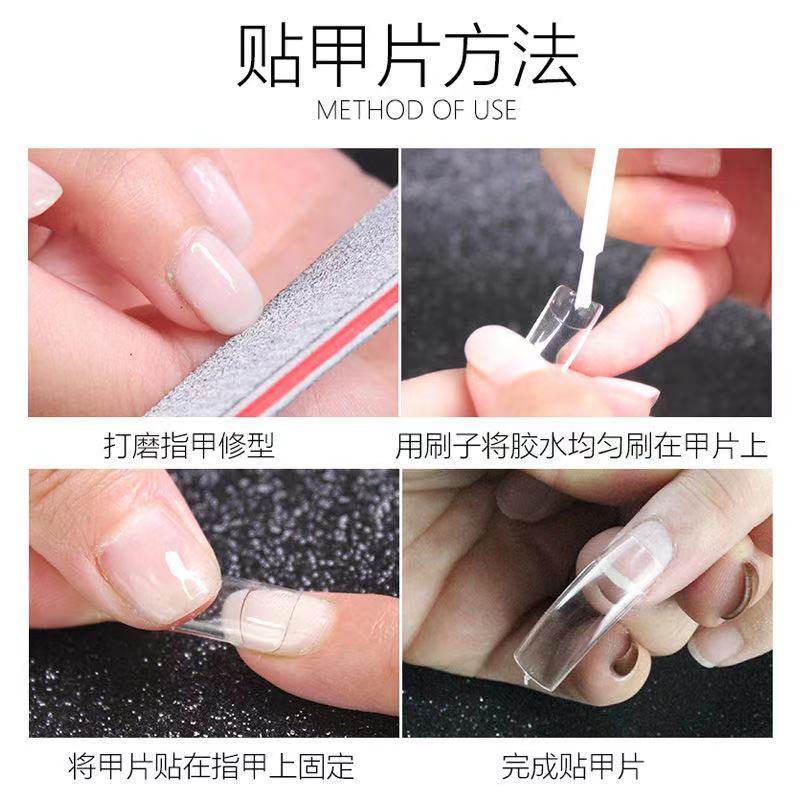 贴甲片方法
METHOD OF USE

打磨指甲修型

用刷子将胶水均匀刷在甲片上

将甲片贴在指甲上固定

完成贴甲片