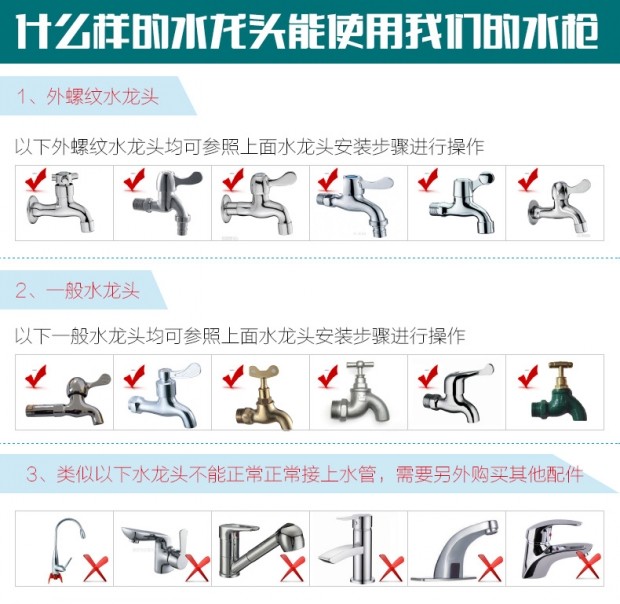 什么样的水龙头能使用我们的水枪

1、外螺纹水龙头

以下外螺纹水龙头均可参照上面水龙头安装步骤进行操作

2、一般水龙头

以下一般水龙头均可参照上面水龙头安装步骤进行操作

3、类似以下水龙头不能正常正常接上水管，需要另外购买其他配件