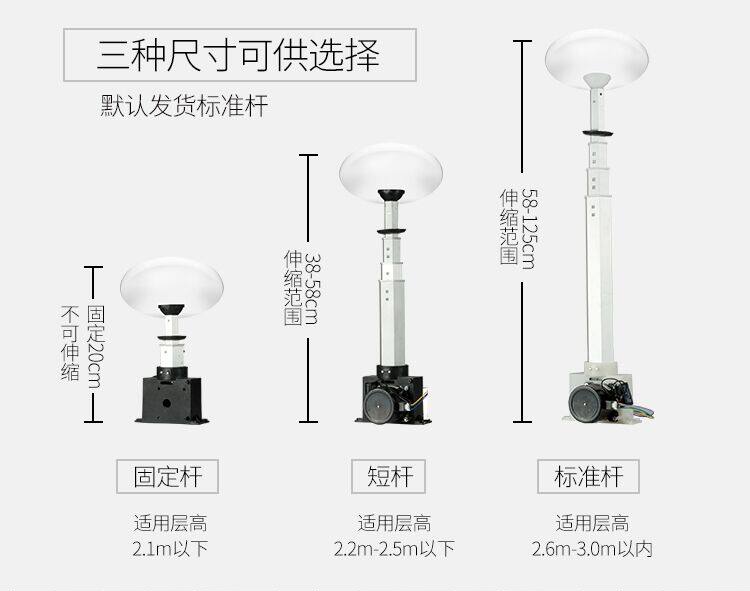 三种尺寸可供选择

默认发货标准杆

固定20cm
不可伸缩

38-58cm
伸缩范围

58-125cm
伸缩范围

固定杆

适用层高
2.1m以下

短杆

适用层高
2.2m-2.5m以下

标准杆

适用层高
2.6m-3.0m以内