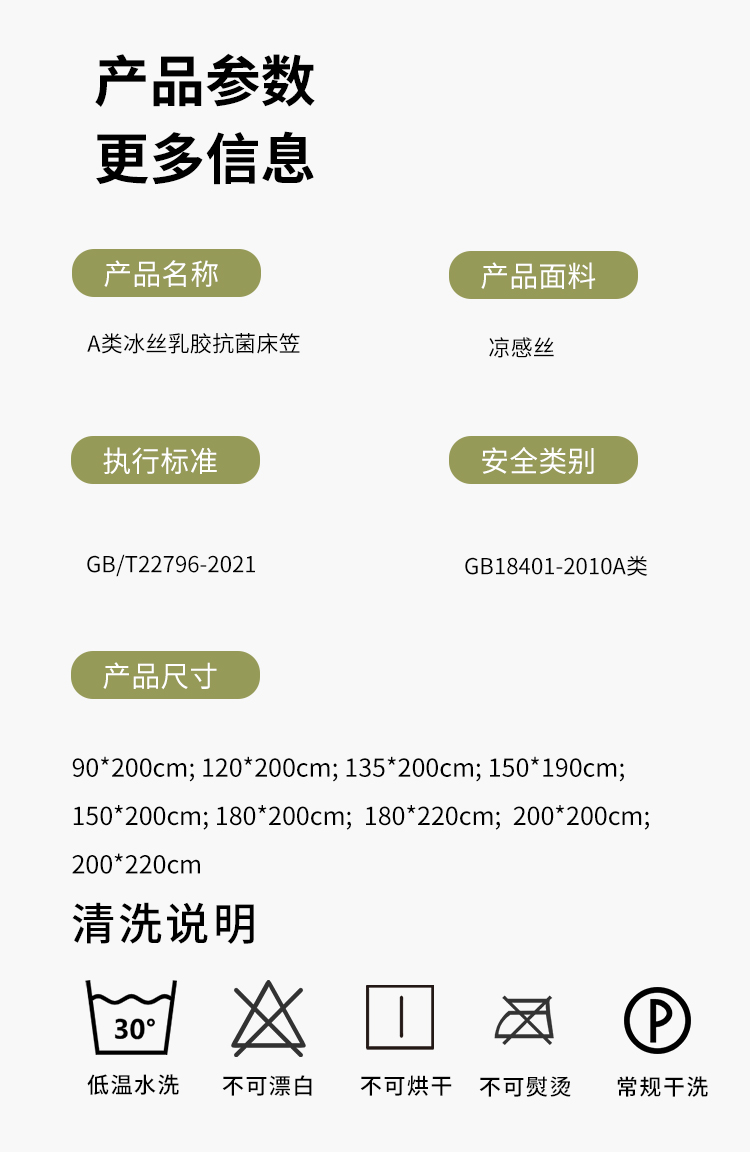 产品参数
更多信息

产品名称

A类冰丝乳胶抗菌床笠

产品面料

凉感丝

执行标准

GB/T22796-2021

安全类别

GB18401-2010A类

产品尺寸

90*200cm; 120*200cm; 135*200cm; 150*190cm; 150*200cm; 180*200cm; 180*220cm; 200*200cm; 200*220cm

清洗说明

30°

低温水洗

不可漂白

不可烘干

不可熨烫

P

常规干洗