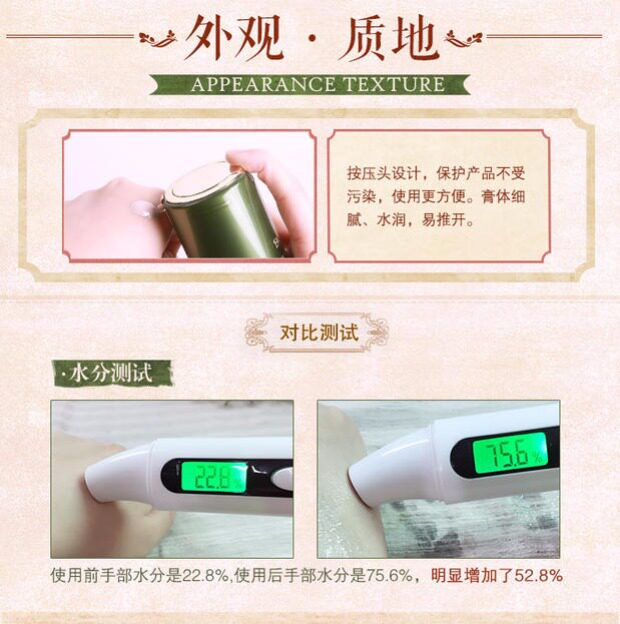 外观 · 质地

APPEARANCE TEXTURE

按压头设计，保护产品不受污染，使用更方便。膏体细腻、水润，易推开。

对比测试

·水分测试

22.8%

75.6%

使用前手部水分是22.8%,使用后手部水分是75.6%，明显增加了52.8%