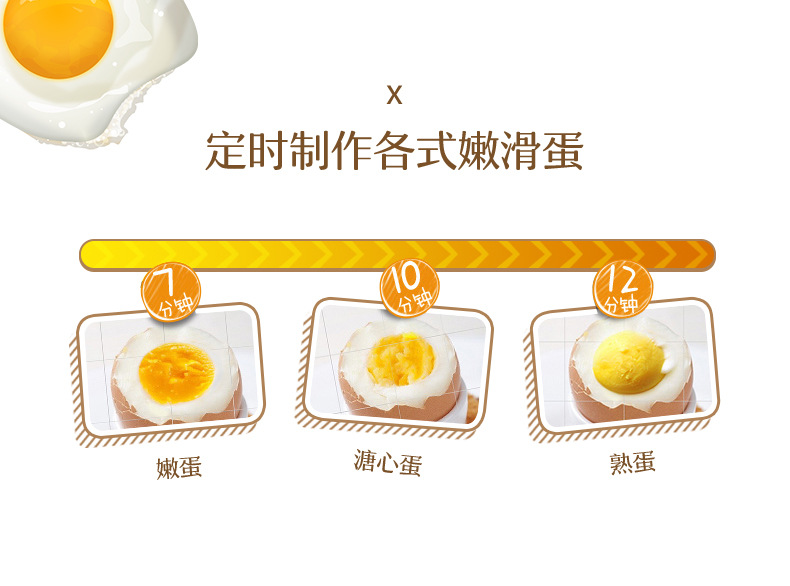 x

定时制作各式嫩滑蛋

7 分钟

10 分钟

12 分钟

嫩蛋

溏心蛋

熟蛋