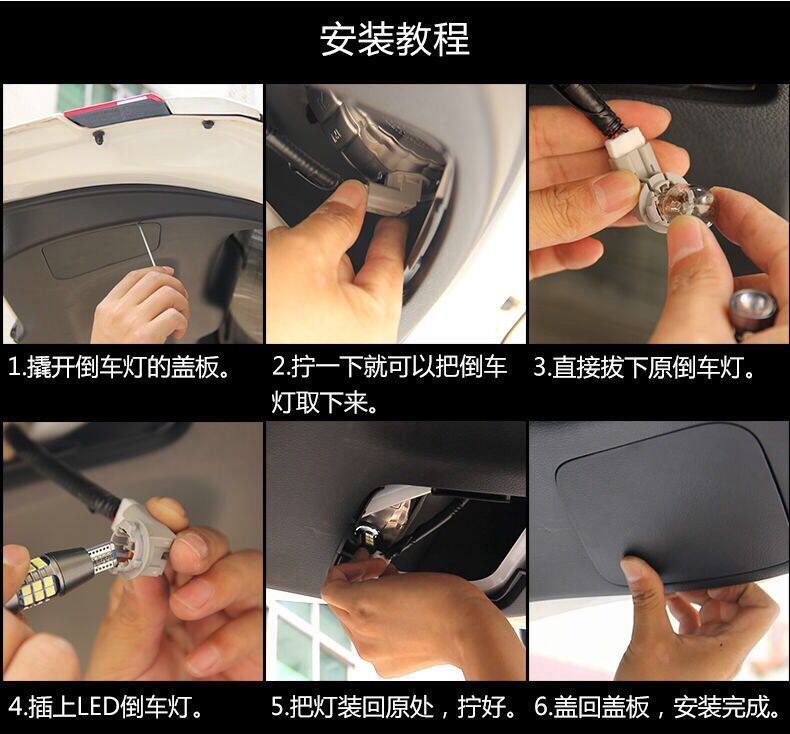 安装教程

1.撬开倒车灯的盖板。

2.拧一下就可以把倒车灯取下来。

3.直接拔下原倒车灯。

4.插上LED倒车灯。

5.把灯装回原处，拧好。

6.盖回盖板，安装完成。