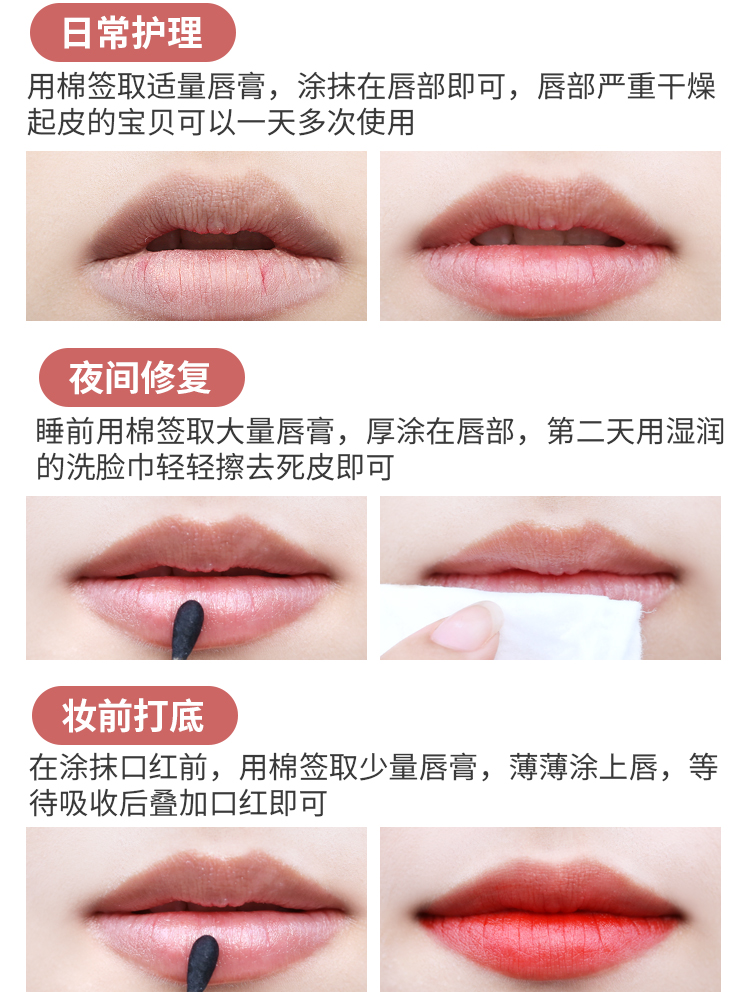 日常护理

用棉签取适量唇膏，涂抹在唇部即可，唇部严重干燥起皮的宝贝可以一天多次使用

夜间修复

睡前用棉签取大量唇膏，厚涂在唇部，第二天用湿润的洗脸巾轻轻擦去死皮即可

妆前打底

在涂抹口红前，用棉签取少量唇膏，薄薄涂上唇，等待吸收后叠加口红即可