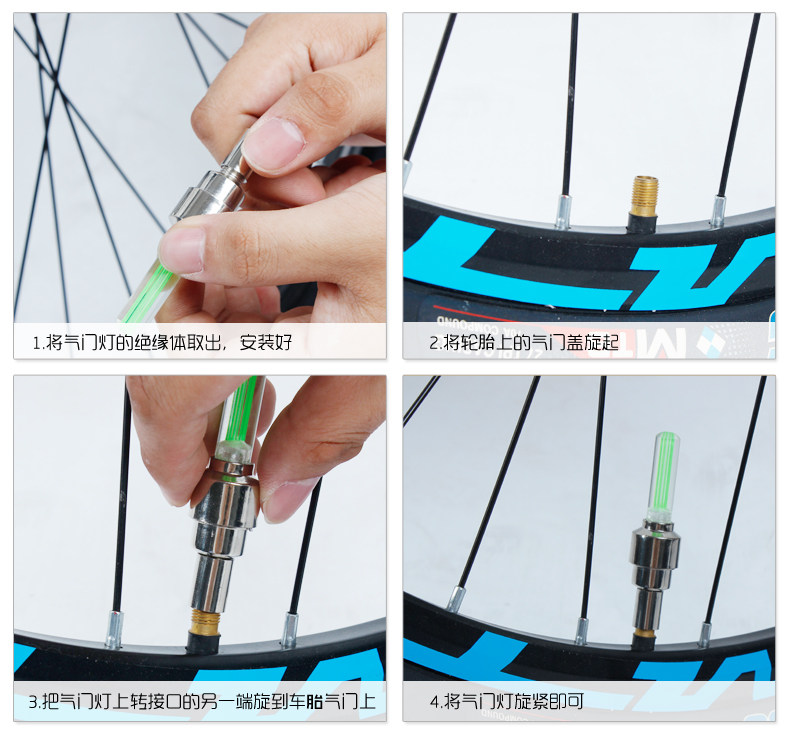 1.将气门灯的绝缘体取出，安装好

2.将轮胎上的气门盖旋起

3.把气门灯上转接口的另一端旋到车胎气门上

4.将气门灯旋紧即可