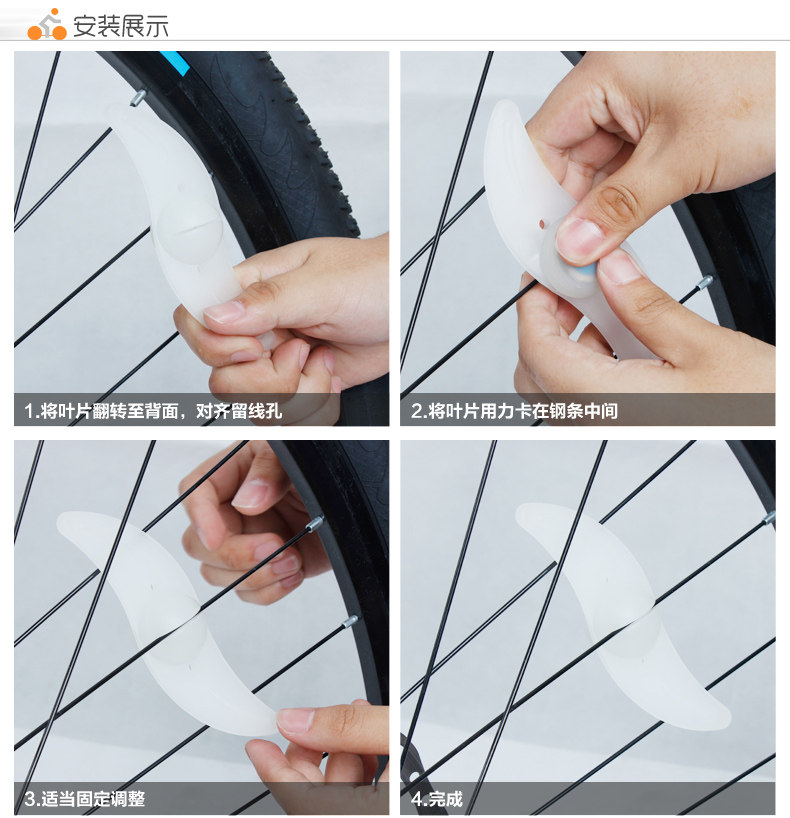 安装展示

1.将叶片翻转至背面，对齐留线孔

2.将叶片用力卡在钢条中间

3.适当固定调整

4.完成