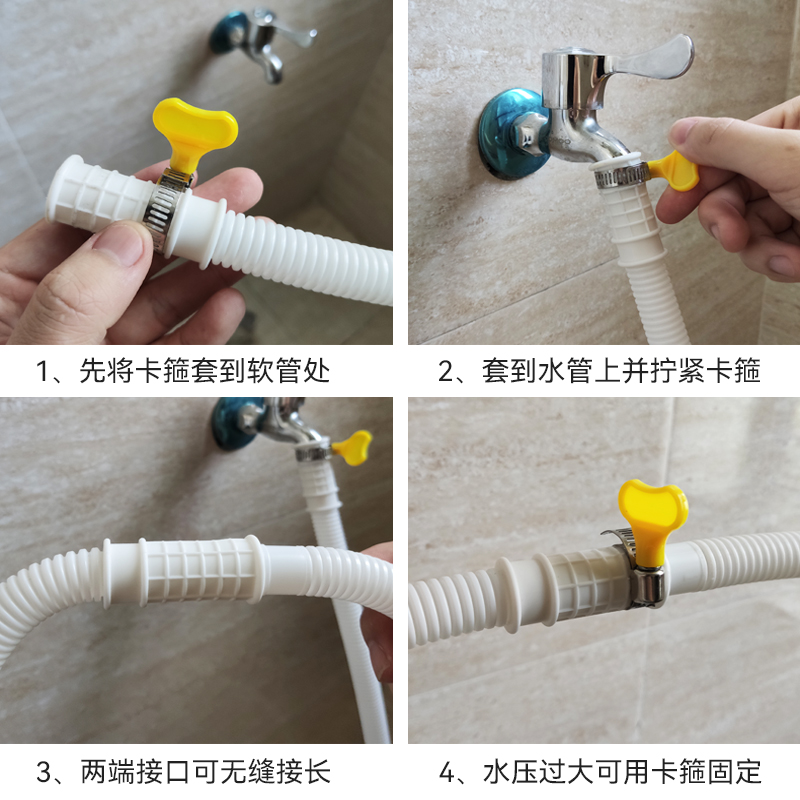 1、先将卡箍套到软管处

2、套到水管上并拧紧卡箍

3、两端接口可无缝接长

4、水压过大可用卡箍固定