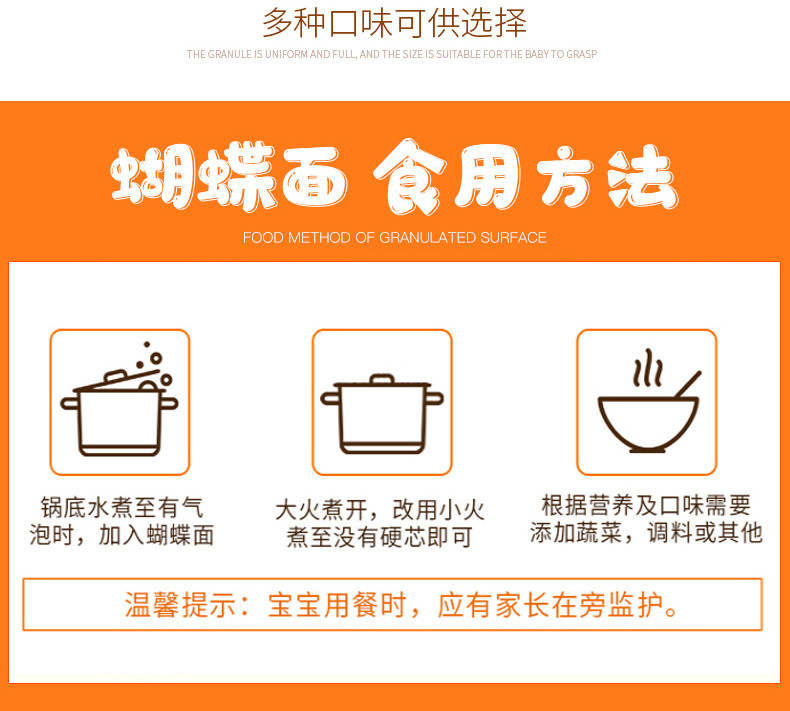 多种口味可供选择

THE GRANULE IS UNIFORM AND FULL, AND THE SIZE IS SUITABLE FOR THE BABY TO GRASP

蝴蝶面 食用方法

FOOD METHOD OF GRANULATED SURFACE

锅底水煮至有气泡时，加入蝴蝶面

大火煮开，改用小火煮至没有硬芯即可

根据营养及口味需要添加蔬菜，调料或其他

温馨提示：宝宝用餐时，应有家长在旁监护。