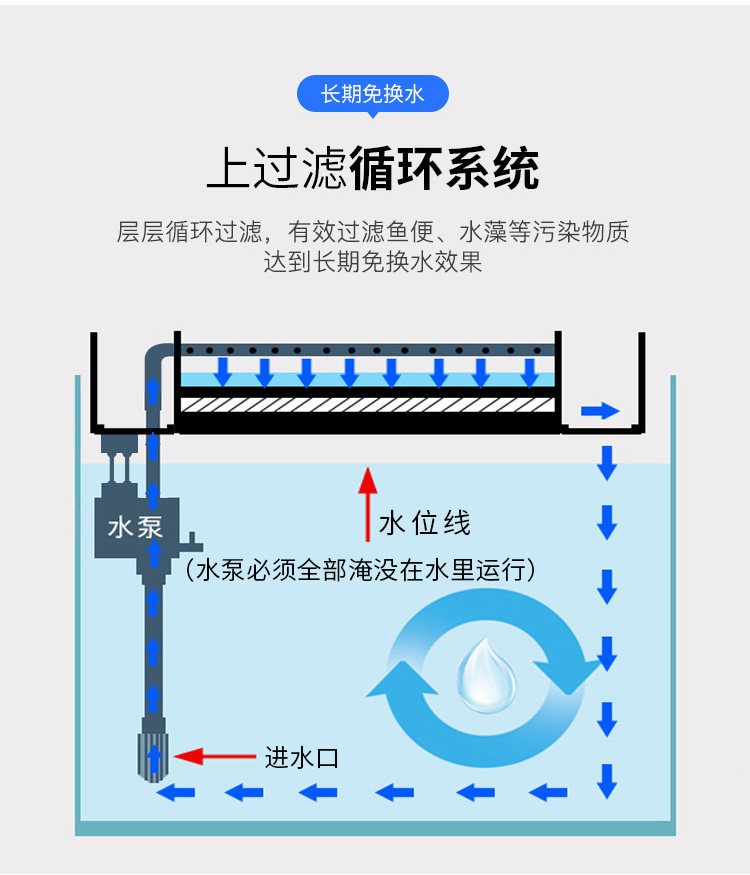 长期免换水

上过滤循环系统

层层循环过滤，有效过滤鱼便、水藻等污染物质
达到长期免换水效果

水泵

水位线

(水泵必须全部淹没在水里运行)

进水口