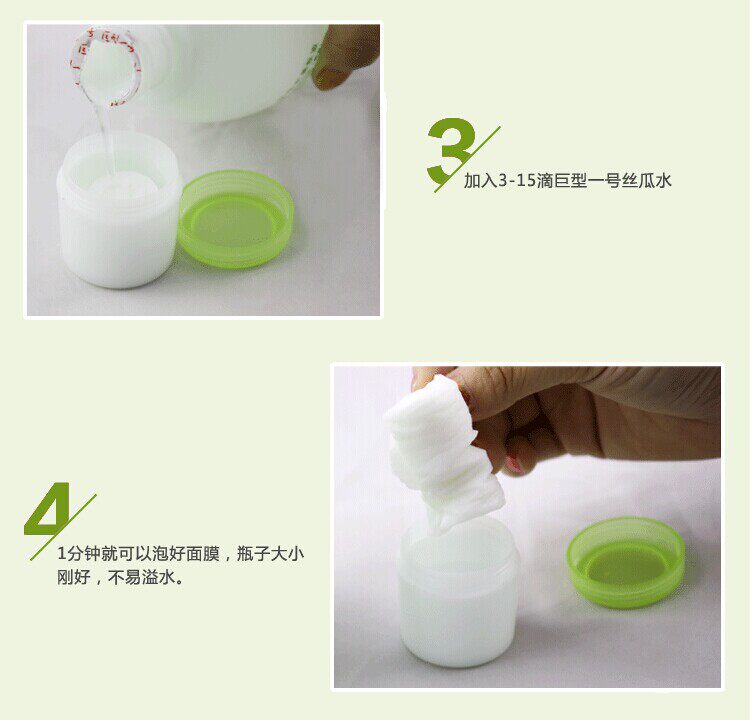 3

加入3-15滴巨型一号丝瓜水

4

1分钟就可以泡好面膜，瓶子大小刚好，不易溢水。