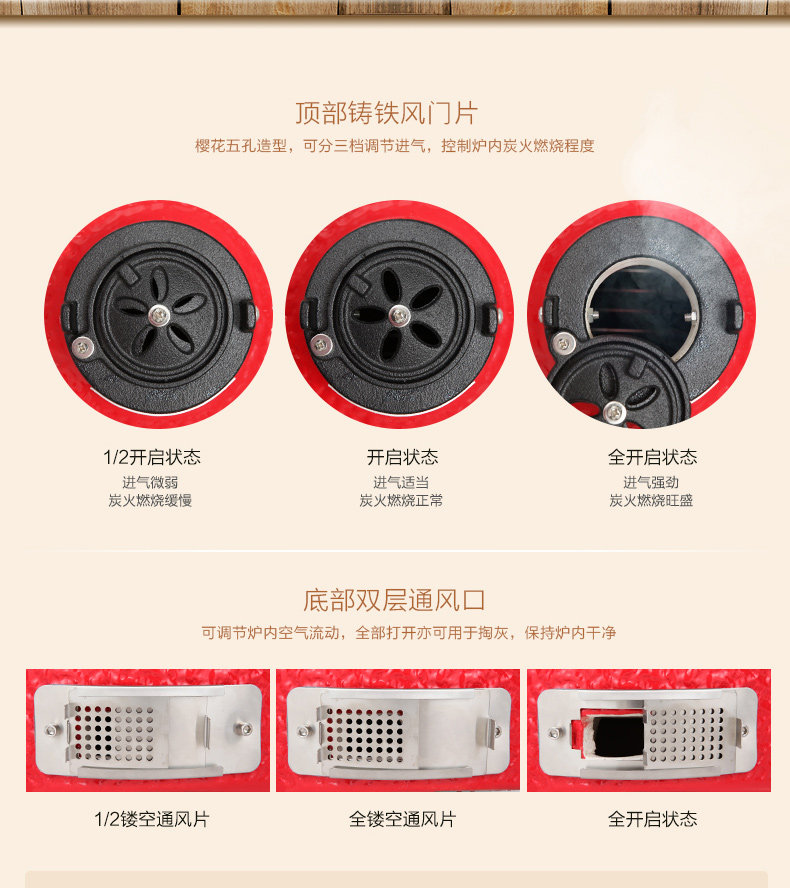 顶部铸铁风门片

樱花五孔造型，可分三档调节进气，控制炉内炭火燃烧程度

1/2开启状态
进气微弱
炭火燃烧缓慢

开启状态
进气适当
炭火燃烧正常

全开启状态
进气强劲
炭火燃烧旺盛

底部双层通风口

可调节炉内空气流动，全部打开亦可用于掏灰，保持炉内干净

1/2镂空通风片

全镂空通风片

全开启状态