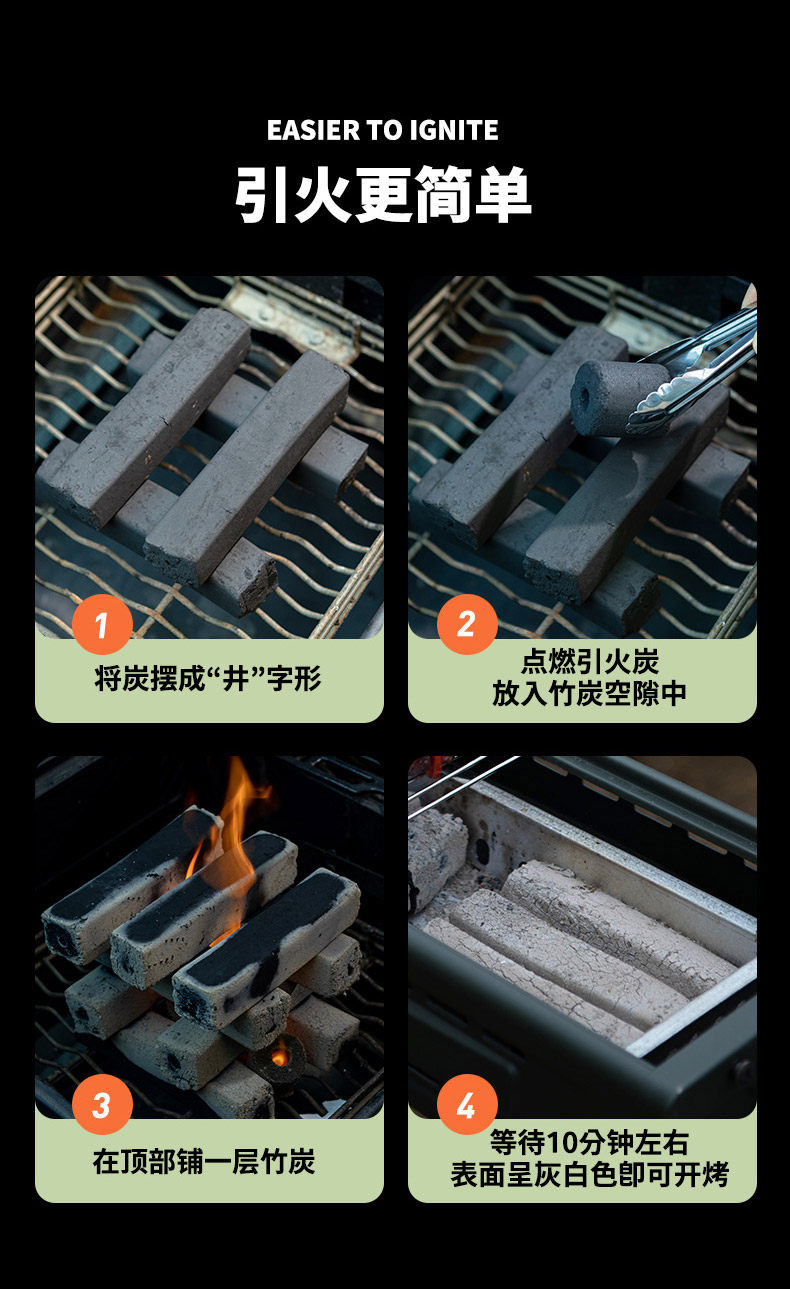 EASIER TO IGNITE
引火更简单

1
将炭摆成“井”字形

2
点燃引火炭
放入竹炭空隙中

3
在顶部铺一层竹炭

4
等待10分钟左右
表面呈灰白色即可开烤