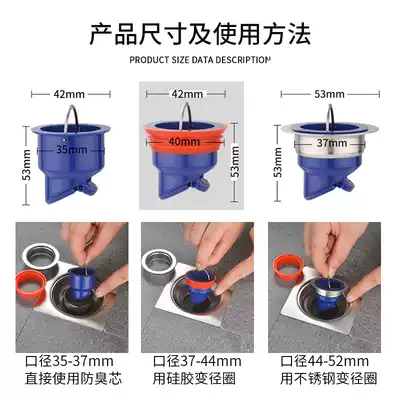 产品尺寸及使用方法

PRODUCT SIZE DATA DESCRIPTION

42mm
35mm
53mm

42mm
40mm
53mm

53mm
37mm
53mm

口径35-37mm
直接使用防臭芯

口径37-44mm
用硅胶变径圈

口径44-52mm
用不锈钢变径圈