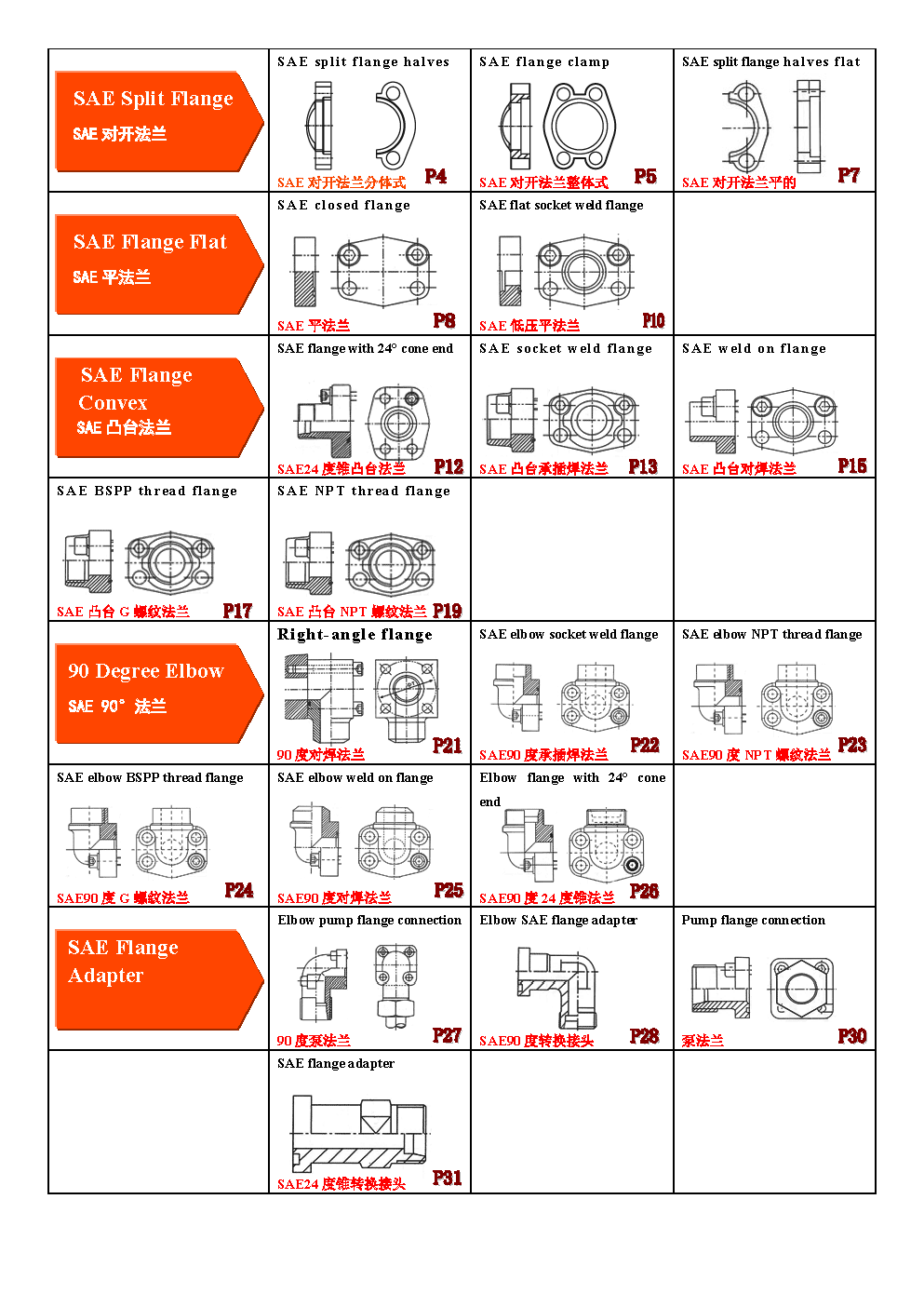 | | | | |
|---|---|---|---|
| SAE Split Flange SAE 对开法兰 | SAE split flange halves SAE 对开法兰分体式 P4 | SAE flange clamp SAE 对开法兰整体式 P5 | SAE split flange halves flat SAE 对开法兰平的 P7 |
| SAE Flange Flat SAE 平法兰 | SAE closed flange SAE 平法兰 P8 | SAE flat socket weld flange SAE 低压平法兰 P10 | |
| SAE Flange Convex SAE 凸台法兰 | SAE flange with 24° cone end SAE24 度锥凸台法兰 P12 | SAE socket weld flange SAE 凸台承插焊法兰 P13 | SAE weld on flange SAE 凸台对焊法兰 P15 |
| SAE BSPP thread flange SAE 凸台 G 螺纹法兰 P17 | SAE NPT thread flange SAE 凸台 NPT 螺纹法兰 P19 | | |
| 90 Degree Elbow SAE 90° 法兰 | Right-angle flange 90 度对焊法兰 P21 | SAE elbow socket weld flange SAE90 度承插焊法兰 P22 | SAE elbow NPT thread flange SAE90 度 NPT 螺纹法兰 P23 |
| SAE elbow BSPP thread flange SAE90 度 G 螺纹法兰 P24 | SAE elbow weld on flange SAE90 度对焊法兰 P25 | Elbow flange with 24° cone end SAE90 度 24 度锥法兰 P26 | |
| SAE Flange Adapter | Elbow pump flange connection 90 度泵法兰 P27 | Elbow SAE flange adapter SAE90 度转换接头 P28 | Pump flange connection 泵法兰 P30 |
| | SAE flange adapter SAE24 度锥转换接头 P31 | | |