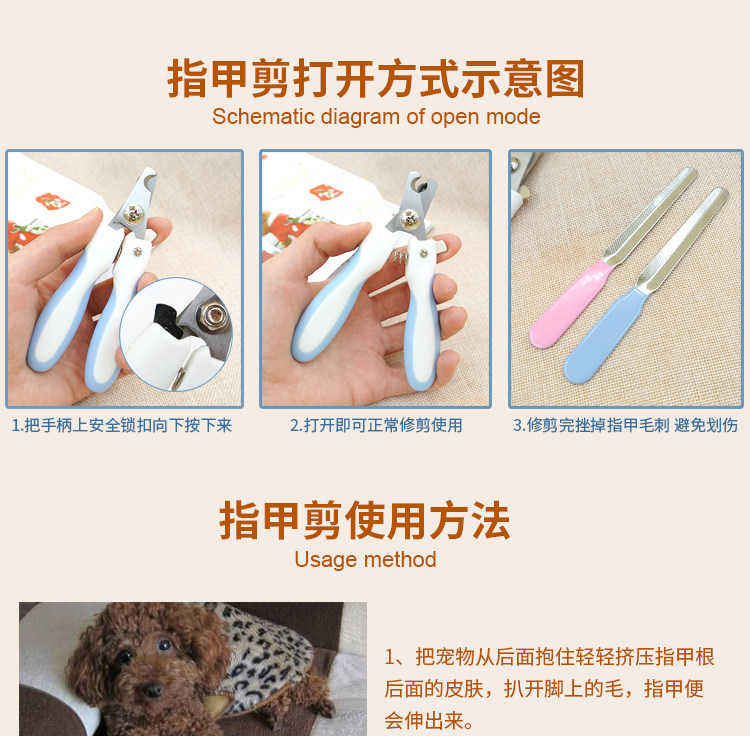 指甲剪打开方式示意图
Schematic diagram of open mode

1.把手柄上安全锁扣向下按下来

2.打开即可正常修剪使用

3.修剪完挫掉指甲毛刺 避免划伤

指甲剪使用方法
Usage method

1、把宠物从后面抱住轻轻挤压指甲根后面的皮肤，扒开脚上的毛，指甲便会伸出来。