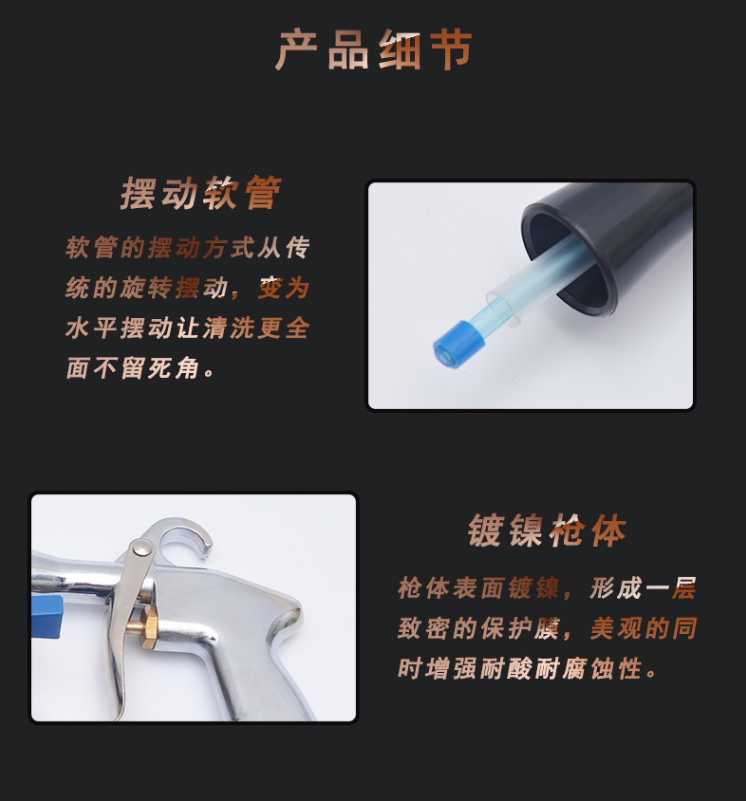 产品细节

摆动软管

软管的摆动方式从传统的旋转摆动，变为水平摆动让清洗更全面不留死角。

镀镍枪体

枪体表面镀镍，形成一层致密的保护膜，美观的同时增强耐酸耐腐蚀性。