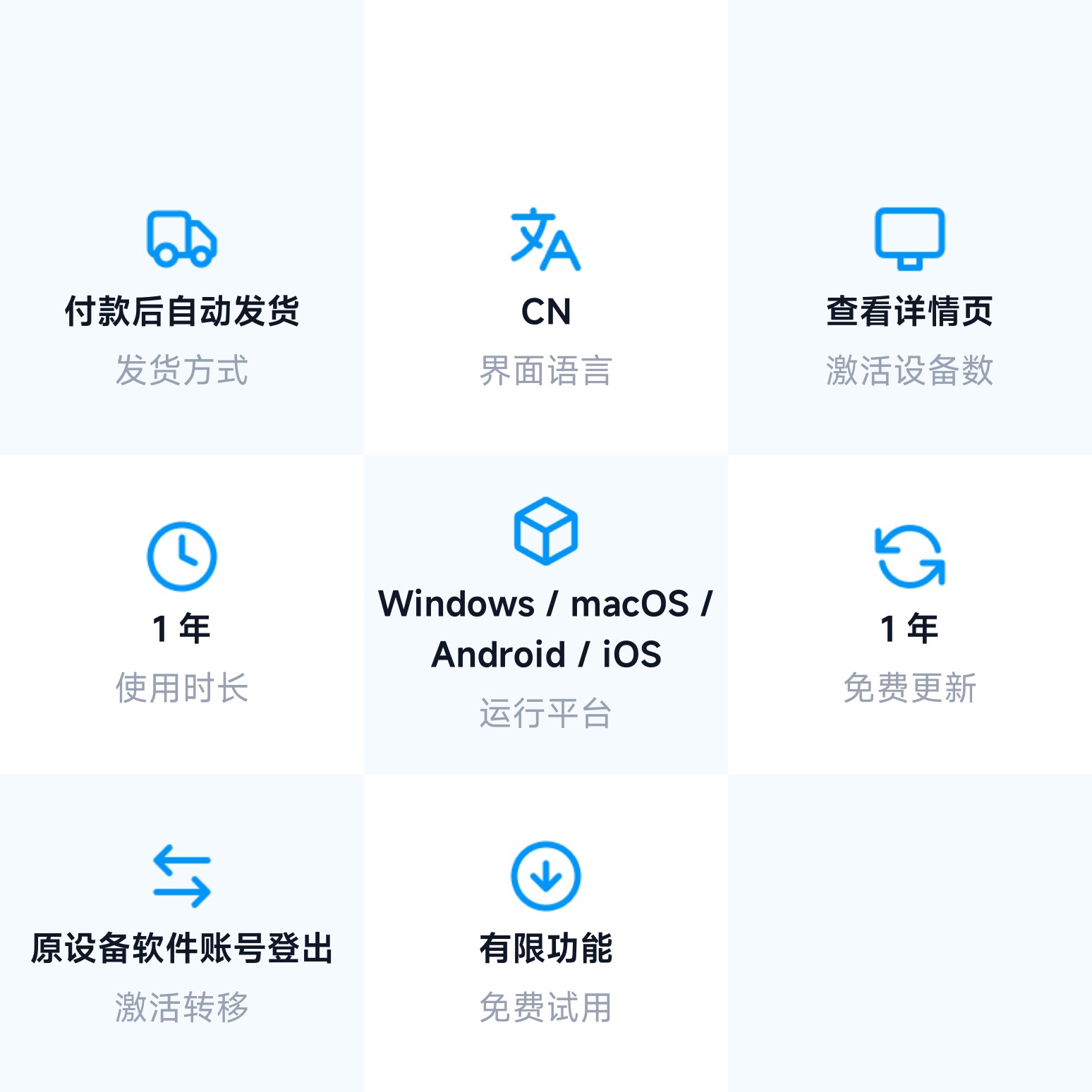 付款后自动发货
发货方式

CN
界面语言

查看详情页
激活设备数

1年
使用时长

Windows / macOS / Android / iOS
运行平台

1年
免费更新

原设备软件账号登出
激活转移

有限功能
免费试用