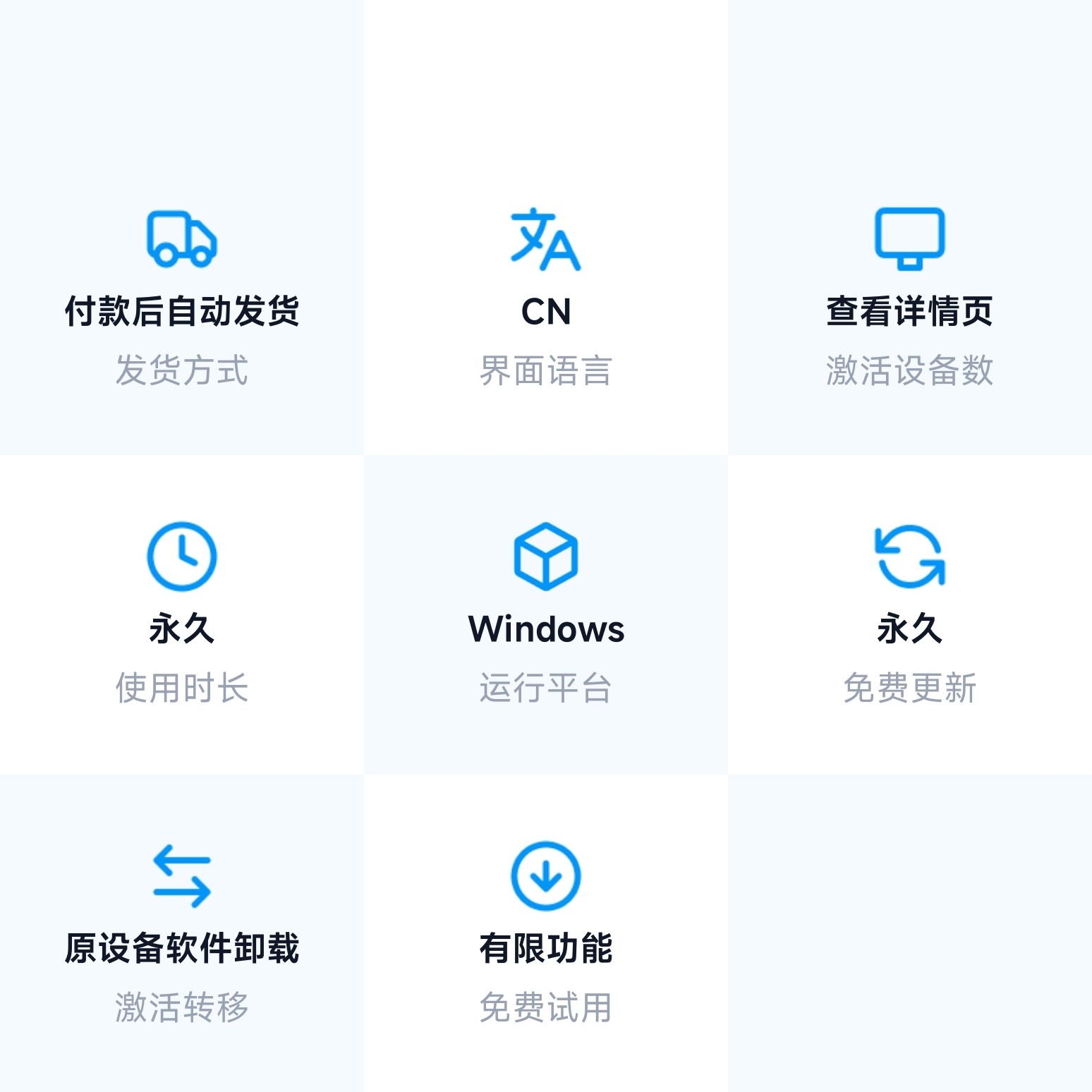 付款后自动发货
发货方式

CN
界面语言

查看详情页
激活设备数

永久
使用时长

Windows
运行平台

永久
免费更新

原设备软件卸载
激活转移

有限功能
免费试用