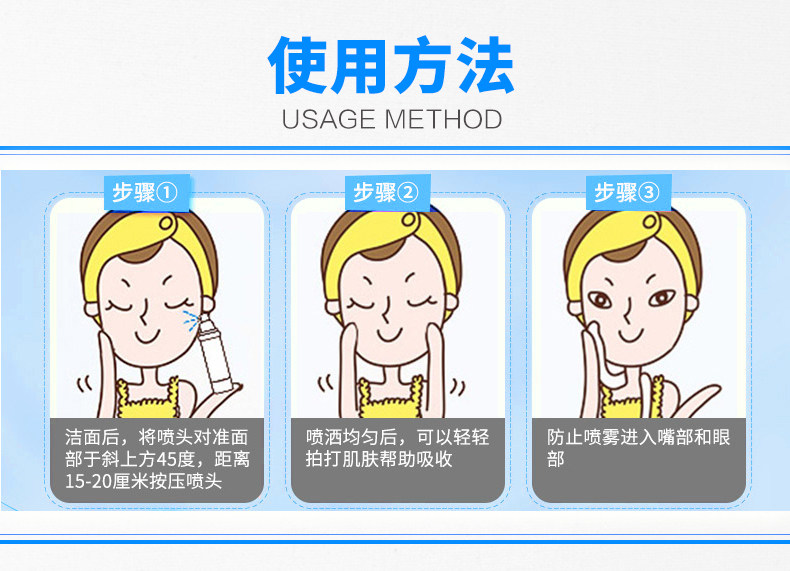 使用方法
USAGE METHOD

步骤①

洁面后，将喷头对准面部于斜上方45度，距离15-20厘米按压喷头

步骤②

喷洒均匀后，可以轻轻拍打肌肤帮助吸收

步骤③

防止喷雾进入嘴部和眼部