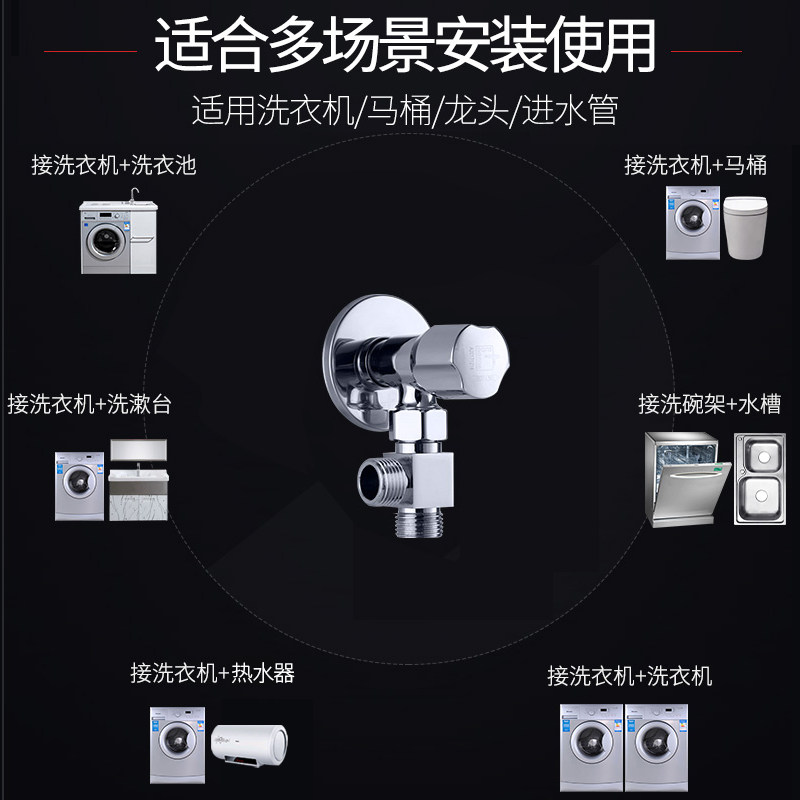 适合多场景安装使用

适用洗衣机/马桶/龙头/进水管

接洗衣机+洗衣池

接洗衣机+马桶

接洗衣机+洗漱台

接洗碗架+水槽

接洗衣机+热水器

接洗衣机+洗衣机