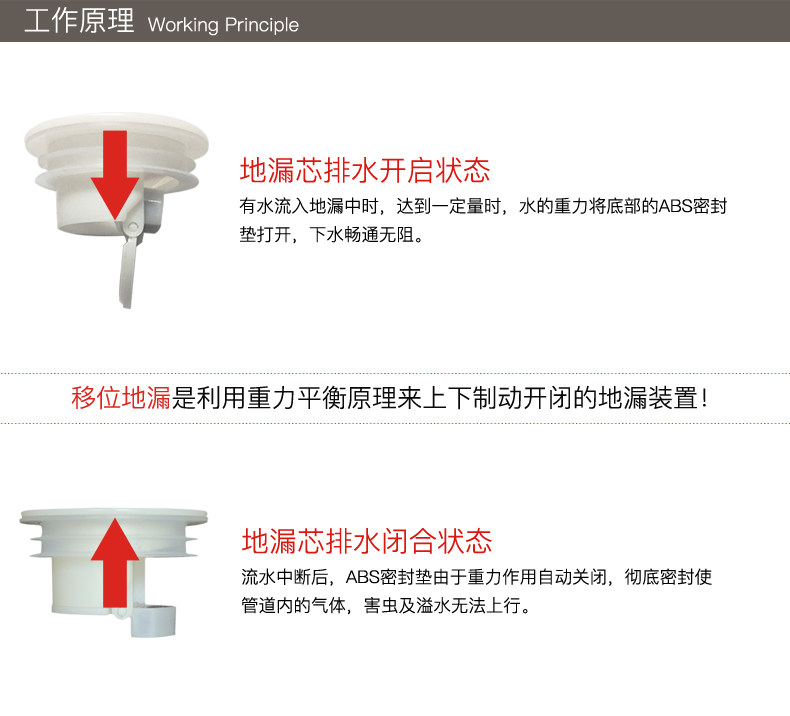 工作原理 Working Principle

地漏芯排水开启状态

有水流入地漏中时，达到一定量时，水的重力将底部的ABS密封垫打开，下水畅通无阻。

移位地漏是利用重力平衡原理来上下制动开闭的地漏装置！

地漏芯排水闭合状态

流水中断后，ABS密封垫由于重力作用自动关闭，彻底密封使管道内的气体，害虫及溢水无法上行。