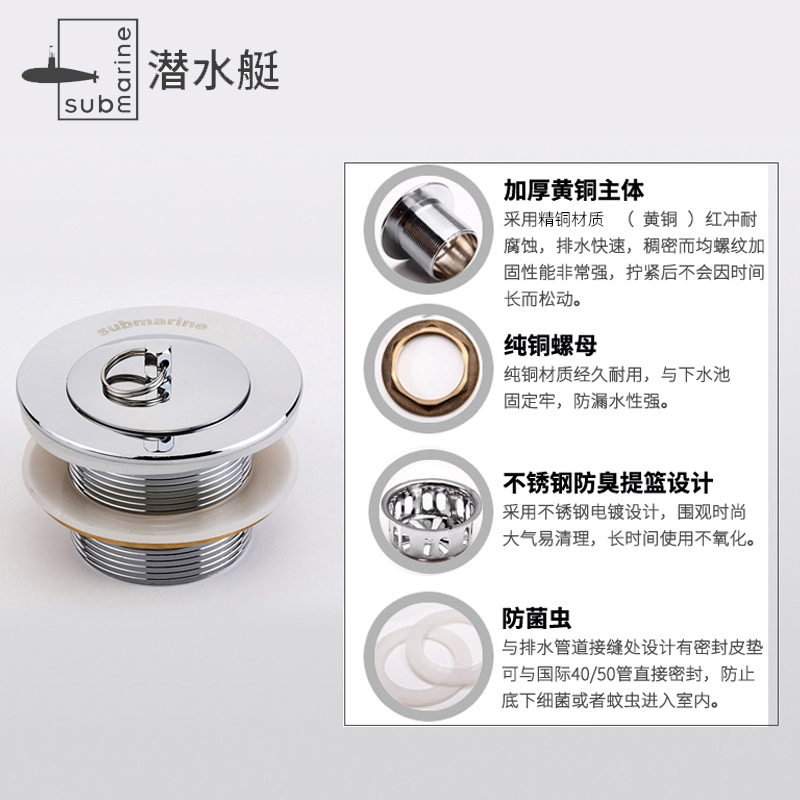 submarine 潜水艇

submarine

加厚黄铜主体
采用精铜材质 （ 黄铜 ）红冲耐腐蚀，排水快速，稠密而均螺纹加固性能非常强，拧紧后不会因时间长而松动。

纯铜螺母
纯铜材质经久耐用，与下水池固定牢，防漏水性强。

不锈钢防臭提篮设计
采用不锈钢电镀设计，围观时尚大气易清理，长时间使用不氧化。

防菌虫
与排水管道接缝处设计有密封皮垫可与国际40/50管直接密封，防止底下细菌或者蚊虫进入室内。