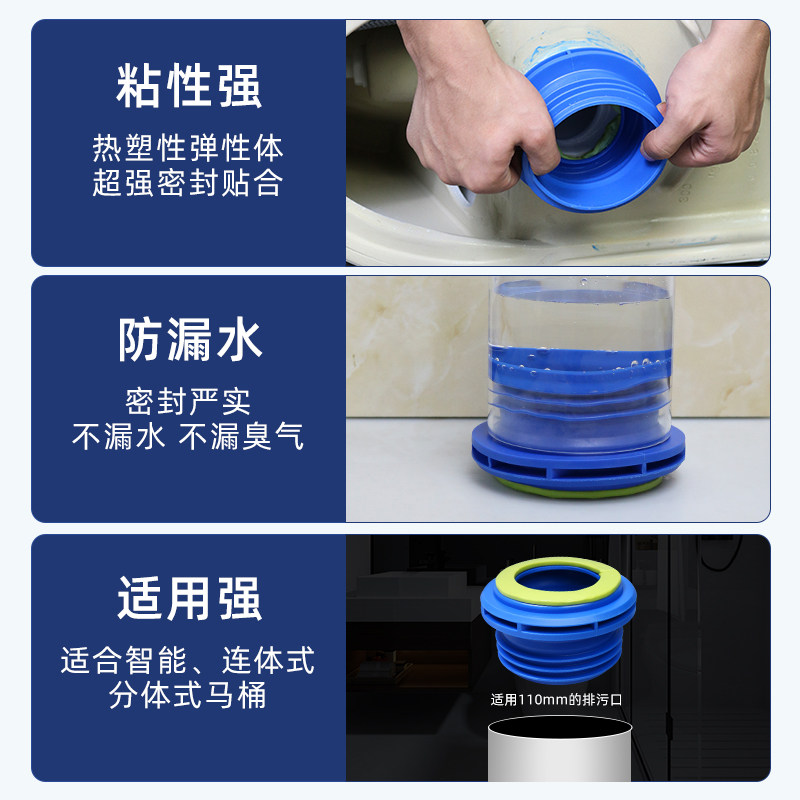 粘性强

热塑性弹性体
超强密封贴合

防漏水

密封严实
不漏水 不漏臭气

适用强

适合智能、连体式
分体式马桶

适用110mm的排污口