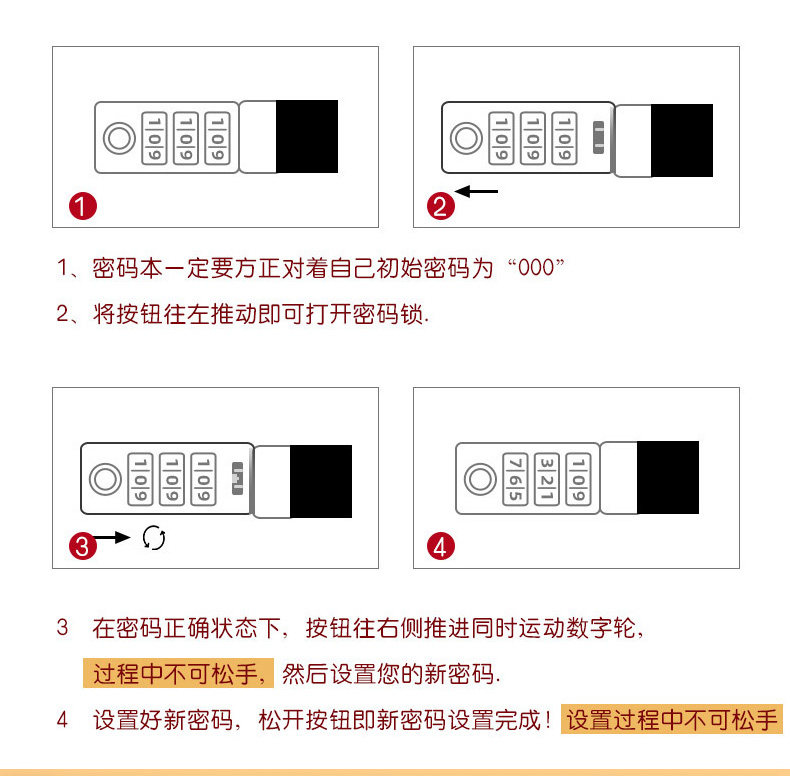 1|0|9 1|0|9 1|0|9

1

1|0|9 1|0|9 1|0|9

2

1、密码本一定要方正对着自己初始密码为“000”

2、将按钮往左推动即可打开密码锁.

1|0|9 1|0|9 1|0|9

3

7|6|5 3|2|1 1|0|9

4

3 在密码正确状态下，按钮往右侧推进同时运动数字轮，过程中不可松手，然后设置您的新密码.

4 设置好新密码，松开按钮即新密码设置完成！设置过程中不可松手