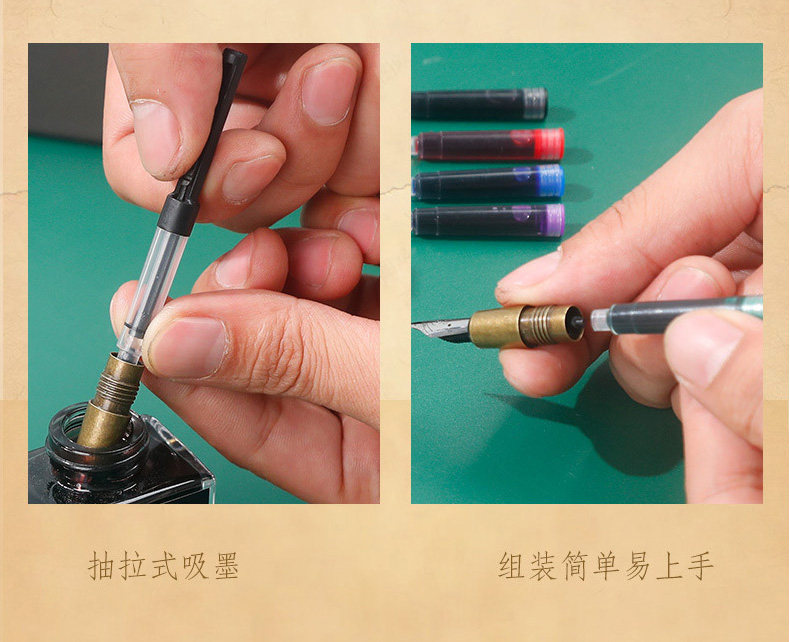 抽拉式吸墨

组装简单易上手