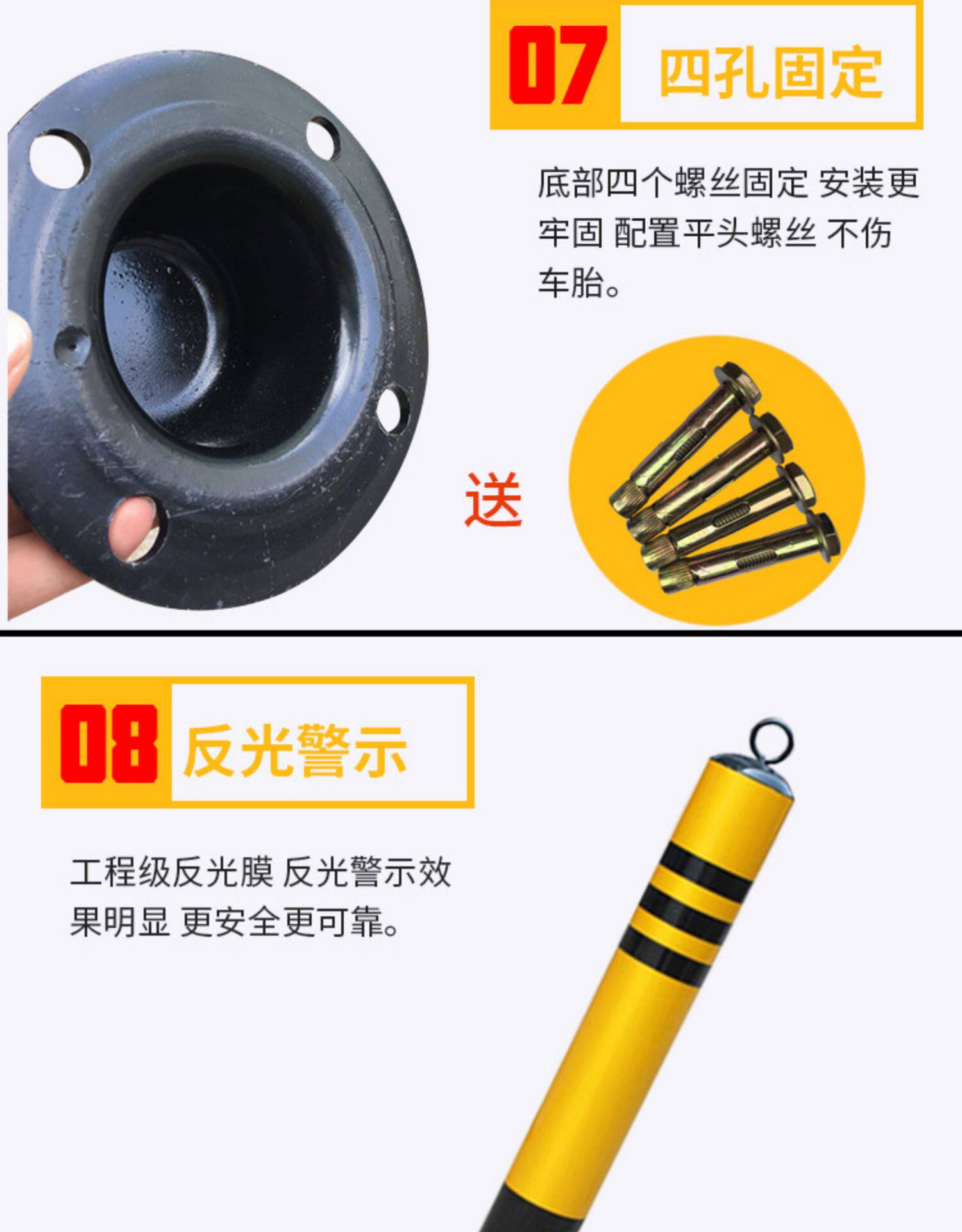 07 四孔固定

底部四个螺丝固定 安装更牢固 配置平头螺丝 不伤车胎。

送

08 反光警示

工程级反光膜 反光警示效果明显 更安全更可靠。