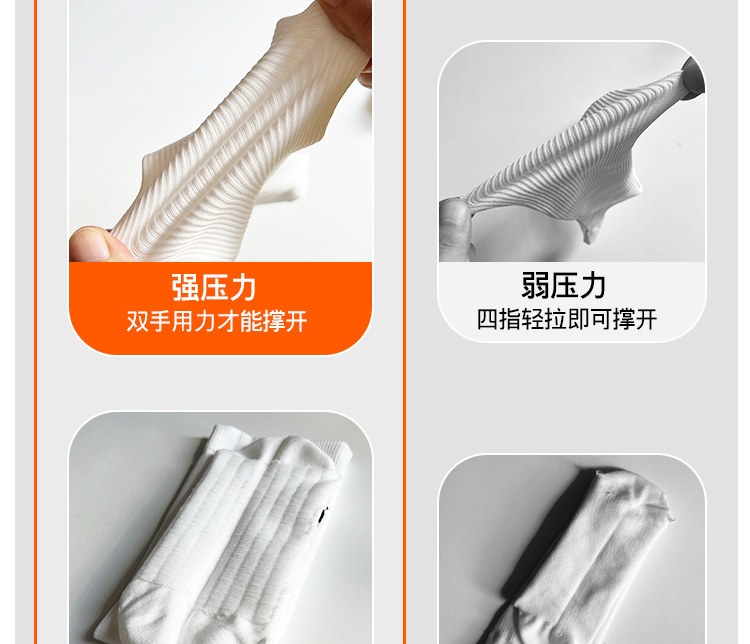 强压力
双手用力才能撑开

弱压力
四指轻拉即可撑开