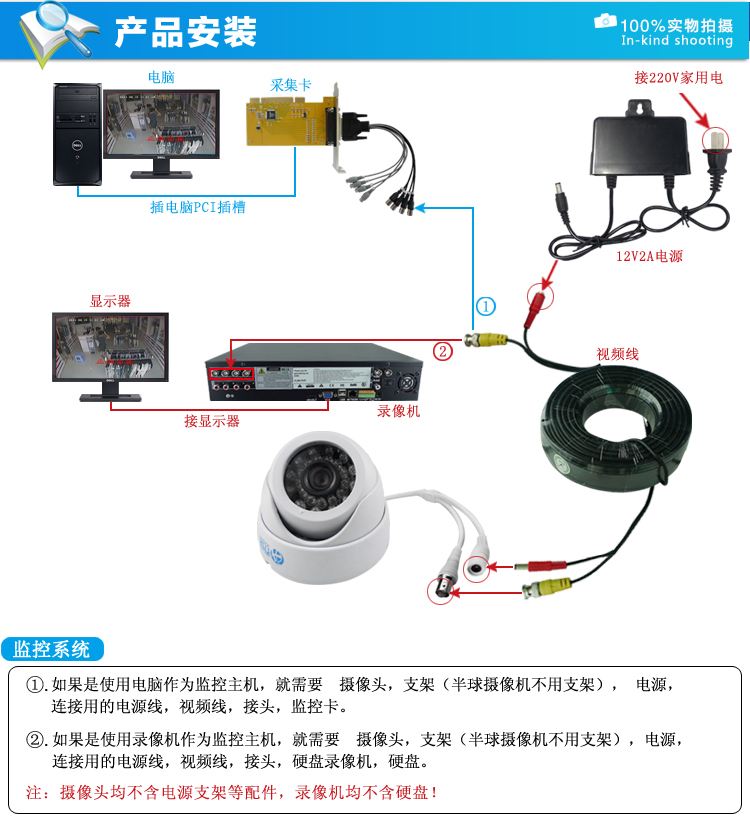 产品安装

100%实物拍摄
In-kind shooting

电脑

采集卡

接220V家用电

插电脑PCI插槽

12V2A电源

显示器

①

②

视频线

接显示器

录像机

监控系统

①.如果是使用电脑作为监控主机，就需要 摄像头，支架（半球摄像机不用支架）， 电源，连接用的电源线，视频线，接头，监控卡。

②.如果是使用录像机作为监控主机，就需要 摄像头，支架（半球摄像机不用支架），电源，连接用的电源线，视频线，接头，硬盘录像机，硬盘。

注：摄像头均不含电源支架等配件，录像机均不含硬盘！