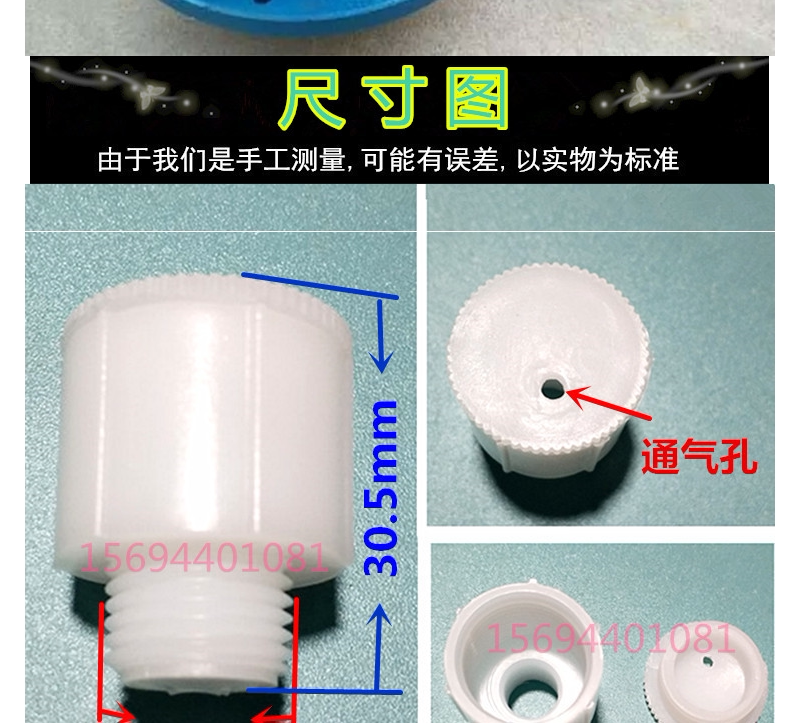 尺寸图

由于我们是手工测量, 可能有误差, 以实物为标准

30.5mm

15694401081

通气孔

15694401081