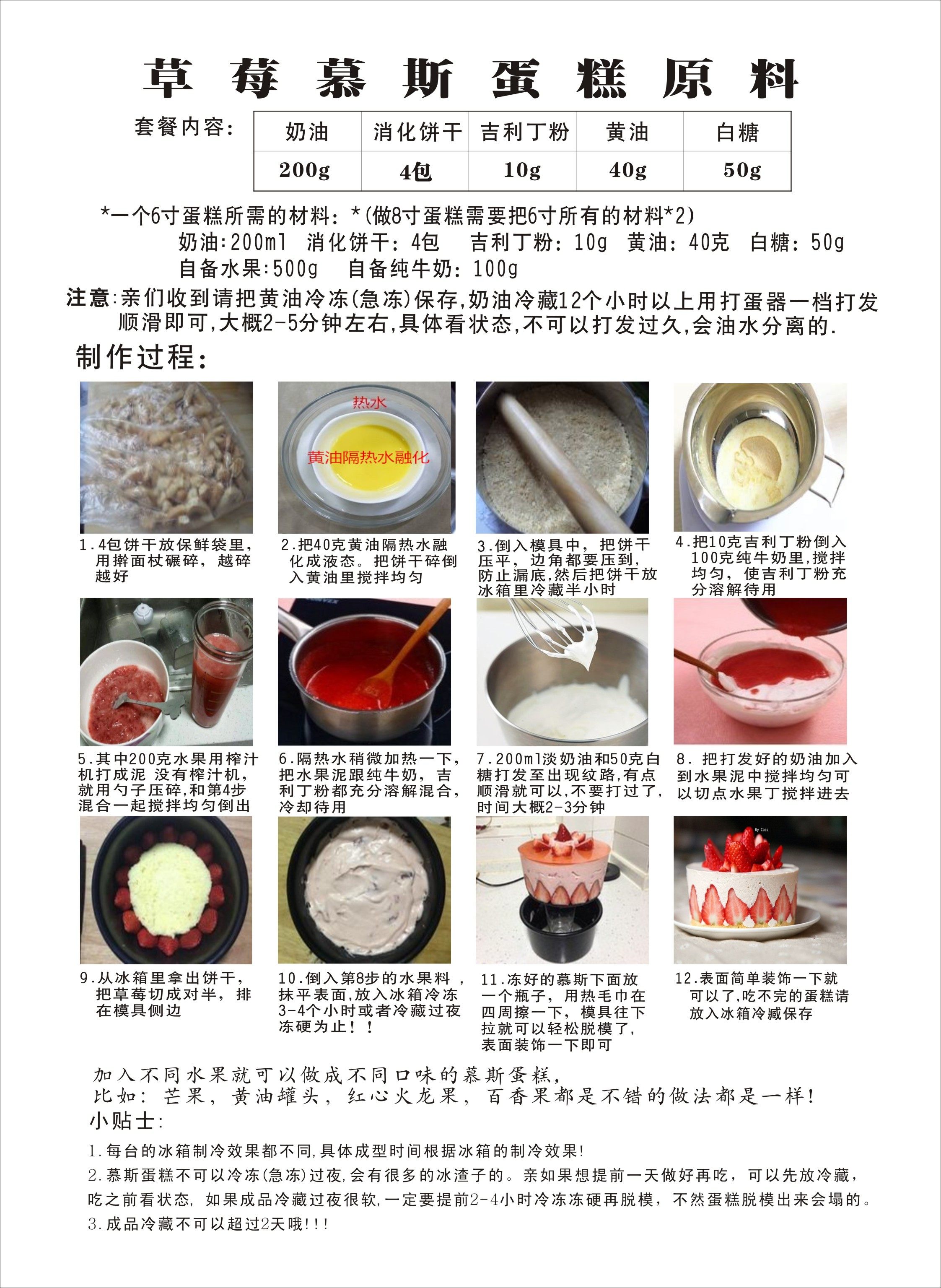 草莓慕斯蛋糕原料

套餐内容:

| 奶油 | 消化饼干 | 吉利丁粉 | 黄油 | 白糖 |
|---|---|---|---|---|
| 200g | 4包 | 10g | 40g | 50g |

*一个6寸蛋糕所需的材料：*(做8寸蛋糕需要把6寸所有的材料*2)
奶油:200ml 消化饼干：4包 吉利丁粉：10g 黄油：40克 白糖：50g
自备水果:500g 自备纯牛奶：100g

注意:亲们收到请把黄油冷冻(急冻)保存,奶油冷藏12个小时以上用打蛋器一档打发顺滑即可,大概2-5分钟左右,具体看状态,不可以打发过久,会油水分离的.

制作过程:

热水
黄油隔热水融化

1.4包饼干放保鲜袋里,用擀面杖碾碎，越碎越好

2.把40克黄油隔热水融化成液态。把饼干碎倒入黄油里搅拌均匀

3.倒入模具中，把饼干压平，边角都要压到,防止漏底,然后把饼干放冰箱里冷藏半小时

4.把10克吉利丁粉倒入100克纯牛奶里,搅拌均匀，使吉利丁粉充分溶解待用

5.其中200克水果用榨汁机打成泥 没有榨汁机,就用勺子压碎,和第4步混合一起搅拌均匀倒出

6.隔热水稍微加热一下,把水果泥跟纯牛奶，吉利丁粉都充分溶解混合,冷却待用

7.200ml淡奶油和50克白糖打发至出现纹路,有点顺滑就可以,不要打过了,时间大概2-3分钟

8. 把打发好的奶油加入到水果泥中搅拌均匀可以切点水果丁搅拌进去

9.从冰箱里拿出饼干,把草莓切成对半，排在模具侧边

10.倒入第8步的水果料，抹平表面,放入冰箱冷冻3-4个小时或者冷藏过夜冻硬为止！！

11.冻好的慕斯下面放一个瓶子，用热毛巾在四周擦一下，模具往下拉就可以轻松脱模了,表面装饰一下即可

12.表面简单装饰一下就可以了,吃不完的蛋糕请放入冰箱冷臧保存

加入不同水果就可以做成不同口味的慕斯蛋糕,
比如：芒果，黄油罐头，红心火龙果，百香果都是不错的做法都是一样!

小贴士:
1.每台的冰箱制冷效果都不同,具体成型时间根据冰箱的制冷效果!
2.慕斯蛋糕不可以冷冻(急冻)过夜,会有很多的冰渣子的。亲如果想提前一天做好再吃，可以先放冷藏，吃之前看状态，如果成品冷藏过夜很软,一定要提前2-4小时冷冻冻硬再脱模，不然蛋糕脱模出来会塌的。
3.成品冷藏不可以超过2天哦!!!