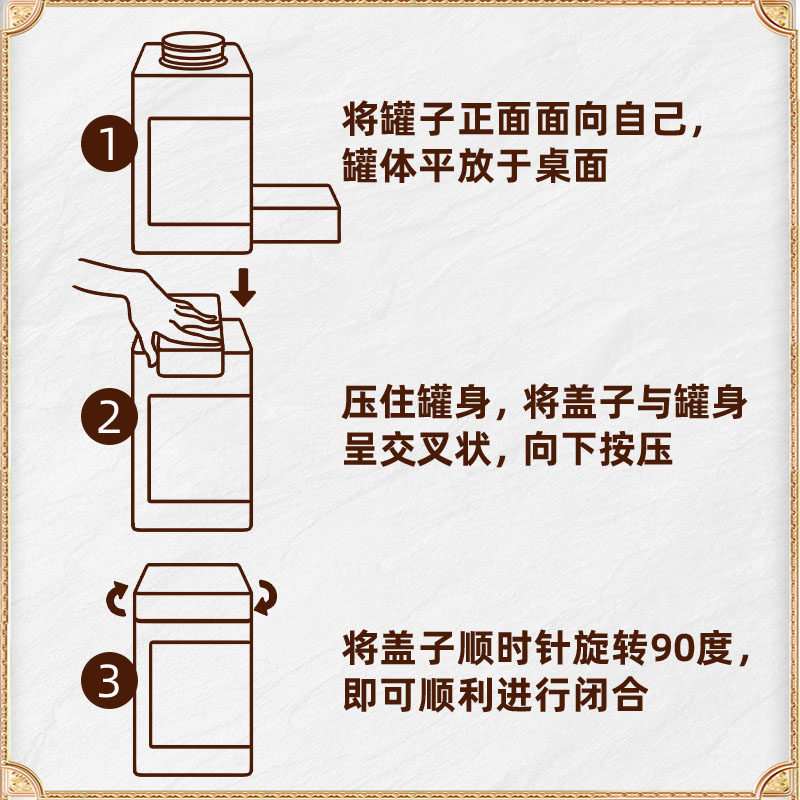 1

将罐子正面面向自己，罐体平放于桌面

2

压住罐身，将盖子与罐身呈交叉状，向下按压

3

将盖子顺时针旋转90度，即可顺利进行闭合