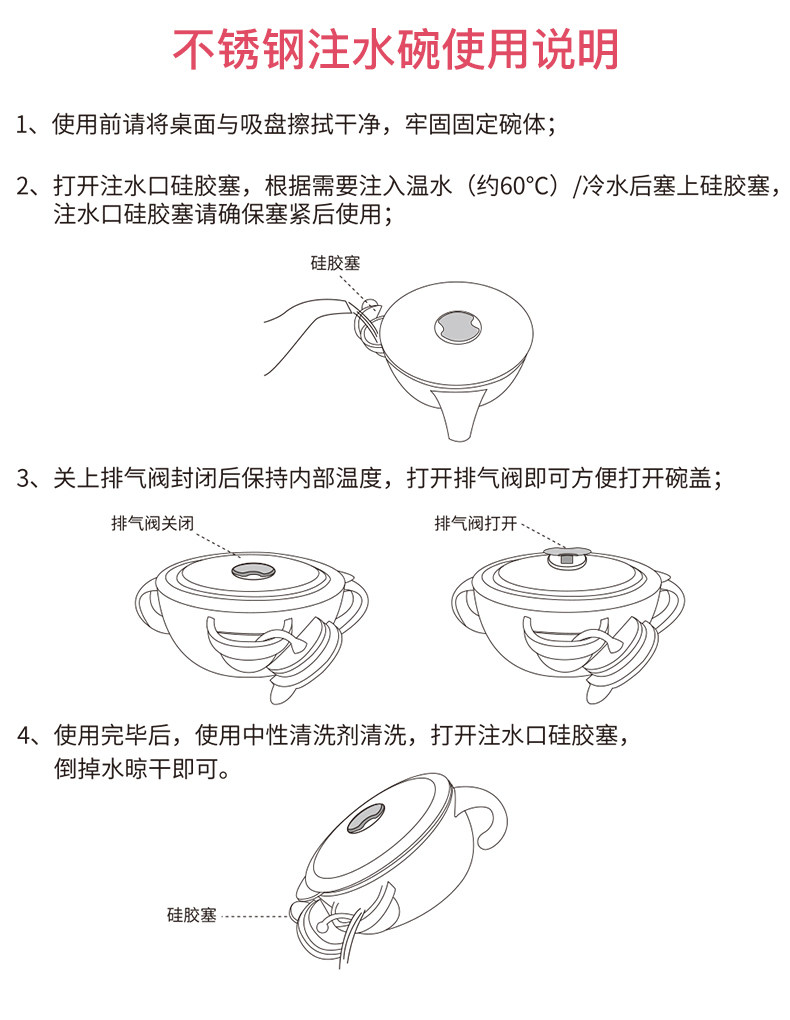 不锈钢注水碗使用说明

1、使用前请将桌面与吸盘擦拭干净，牢固固定碗体；

2、打开注水口硅胶塞，根据需要注入温水（约60°C）/冷水后塞上硅胶塞，注水口硅胶塞请确保塞紧后使用；

硅胶塞

3、关上排气阀封闭后保持内部温度，打开排气阀即可方便打开碗盖；

排气阀关闭

排气阀打开

4、使用完毕后，使用中性清洗剂清洗，打开注水口硅胶塞，倒掉水晾干即可。

硅胶塞