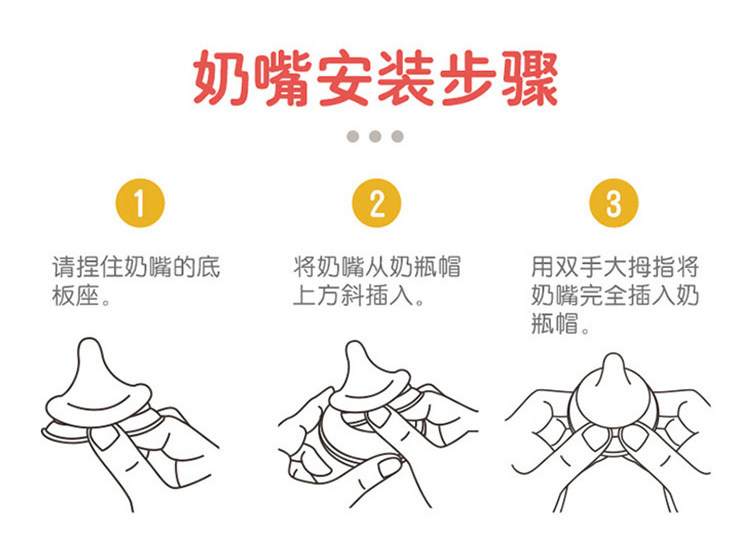 奶嘴安装步骤

1

请捏住奶嘴的底板座。

2

将奶嘴从奶瓶帽上方斜插入。

3

用双手大拇指将奶嘴完全插入奶瓶帽。