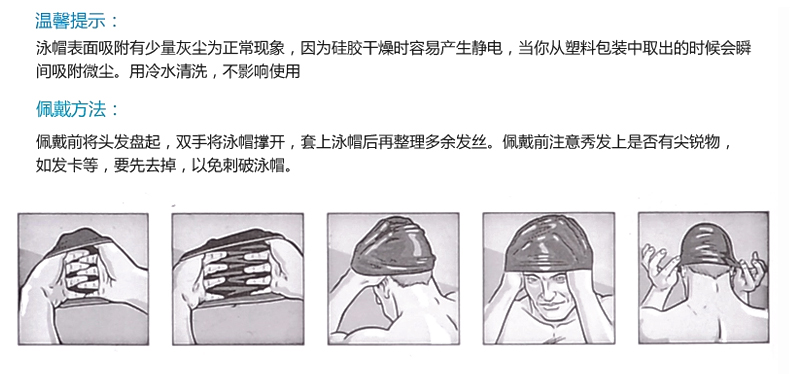 温馨提示：

泳帽表面吸附有少量灰尘为正常现象，因为硅胶干燥时容易产生静电，当你从塑料包装中取出的时候会瞬间吸附微尘。用冷水清洗，不影响使用

佩戴方法：

佩戴前将头发盘起，双手将泳帽撑开，套上泳帽后再整理多余发丝。佩戴前注意秀发上是否有尖锐物，如发卡等，要先去掉，以免刺破泳帽。