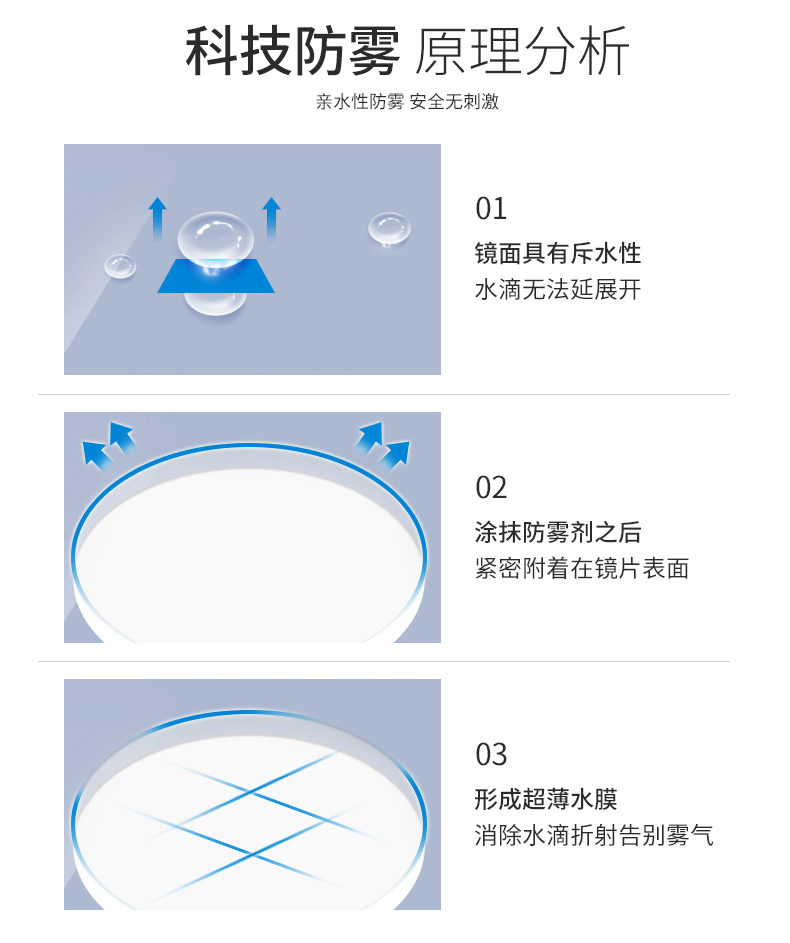 科技防雾 原理分析

亲水性防雾 安全无刺激

01

镜面具有斥水性

水滴无法延展开

02

涂抹防雾剂之后

紧密附着在镜片表面

03

形成超薄水膜

消除水滴折射告别雾气