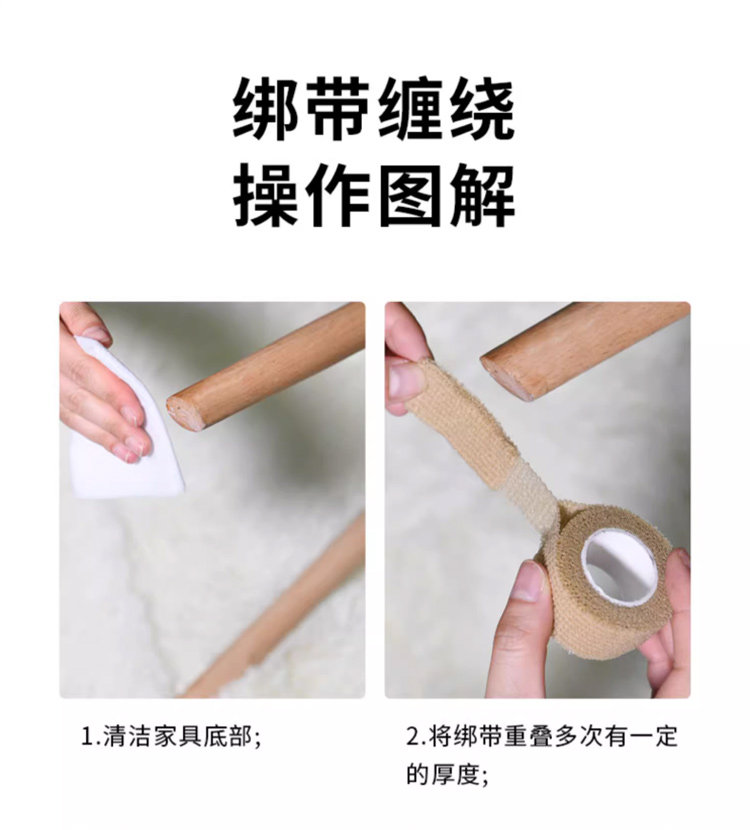 绑带缠绕
操作图解

1.清洁家具底部;

2.将绑带重叠多次有一定的厚度;