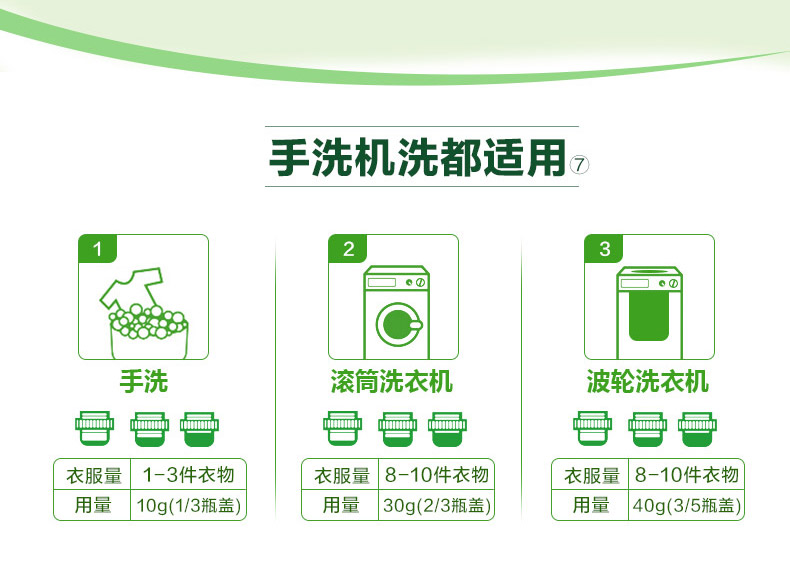 手洗机洗都适用⑦

1

手洗

| 衣服量 | 1-3件衣物 |
|---|---|
| 用量 | 10g(1/3瓶盖) |

2

滚筒洗衣机

| 衣服量 | 8-10件衣物 |
|---|---|
| 用量 | 30g(2/3瓶盖) |

3

波轮洗衣机

| 衣服量 | 8-10件衣物 |
|---|---|
| 用量 | 40g(3/5瓶盖) |