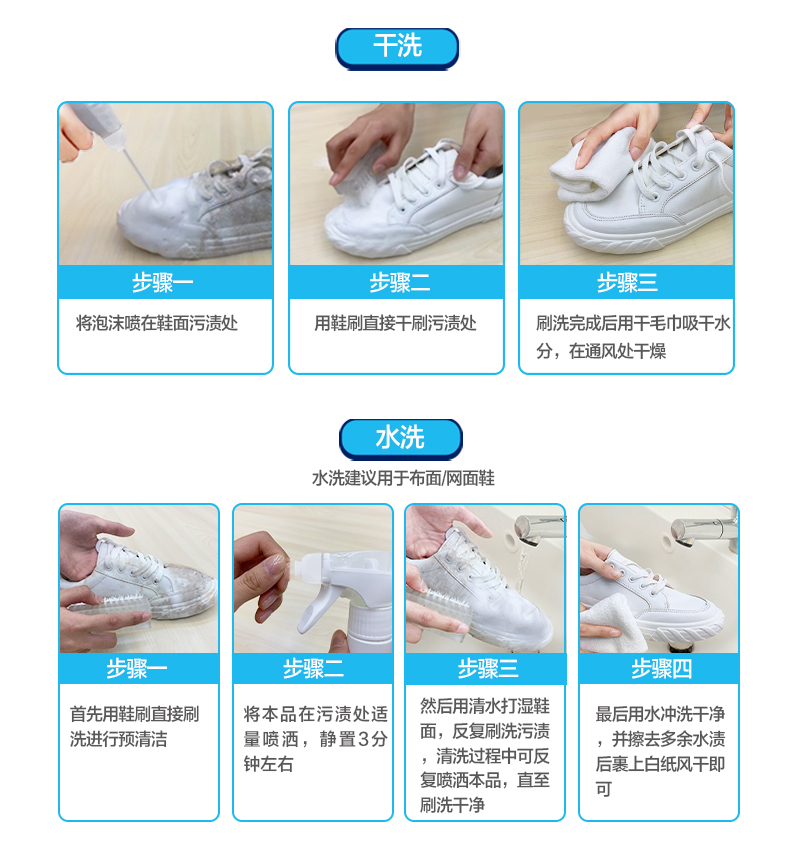 干洗

步骤一

将泡沫喷在鞋面污渍处

步骤二

用鞋刷直接干刷污渍处

步骤三

刷洗完成后用干毛巾吸干水分，在通风处干燥

水洗

水洗建议用于布面/网面鞋

步骤一

首先用鞋刷直接刷洗进行预清洁

步骤二

将本品在污渍处适量喷洒，静置3分钟左右

步骤三

然后用清水打湿鞋面，反复刷洗污渍，清洗过程中可反复喷洒本品，直至刷洗干净

步骤四

最后用水冲洗干净，并擦去多余水渍后裹上白纸风干即可