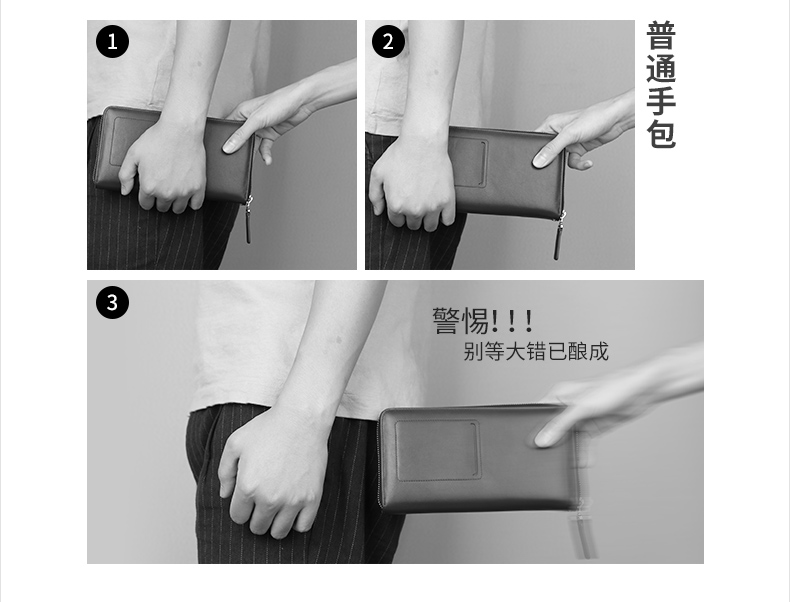 1

2

普通手包

3

警惕!!!
别等大错已酿成