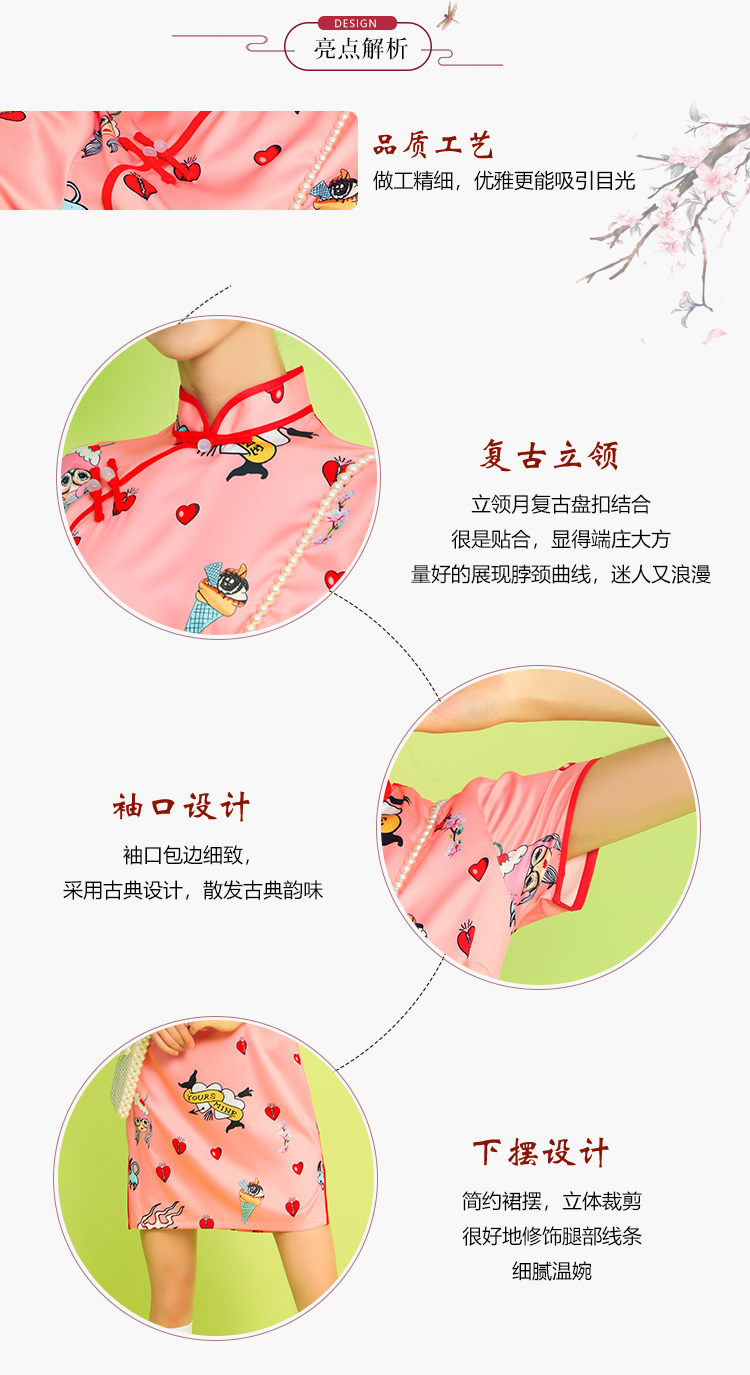 DESIGN
亮点解析

品质工艺
做工精细，优雅更能吸引目光

复古立领
立领月复古盘扣结合
很是贴合，显得端庄大方
量好的展现脖颈曲线，迷人又浪漫

袖口设计
袖口包边细致，
采用古典设计，散发古典韵味

YOURS MINE

下摆设计
简约裙摆，立体裁剪
很好地修饰腿部线条
细腻温婉