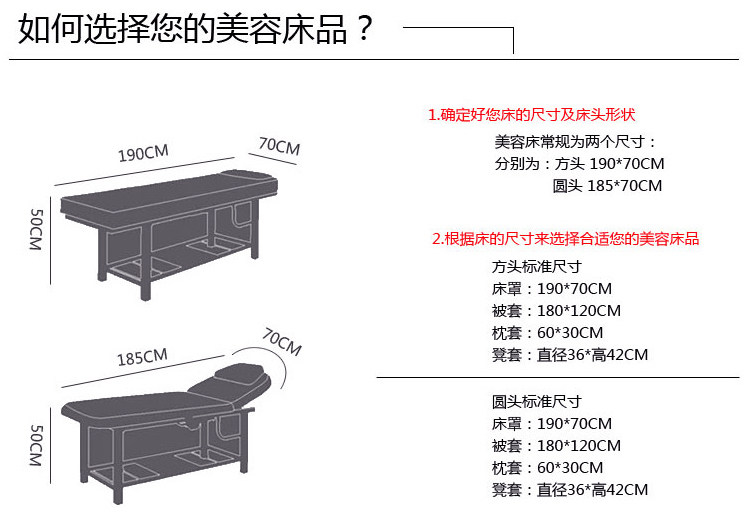 如何选择您的美容床品？

190CM
70CM
50CM

185CM
70CM
50CM

1.确定好您床的尺寸及床头形状

美容床常规为两个尺寸：
分别为：方头 190*70CM
圆头 185*70CM

2.根据床的尺寸来选择合适您的美容床品

方头标准尺寸
床罩：190*70CM
被套：180*120CM
枕套：60*30CM
凳套：直径36*高42CM

圆头标准尺寸
床罩：190*70CM
被套：180*120CM
枕套：60*30CM
凳套：直径36*高42CM