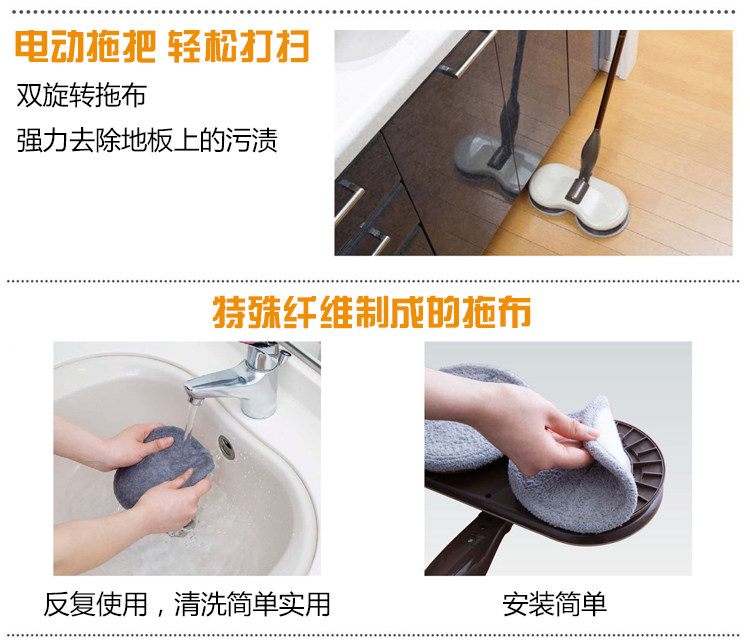 电动拖把 轻松打扫

双旋转拖布

强力去除地板上的污渍

特殊纤维制成的拖布

反复使用，清洗简单实用

安装简单